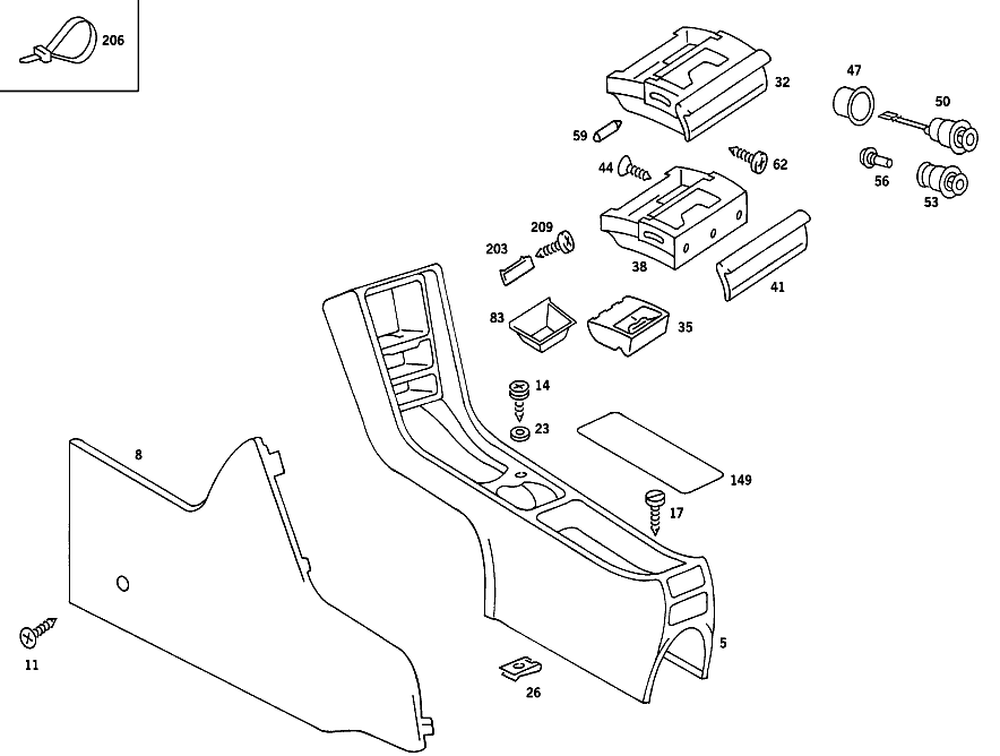 206
32
47
50
59
62
44
56
53
209
203
38
41
83
35
14
23
8
149
17
11
5
26