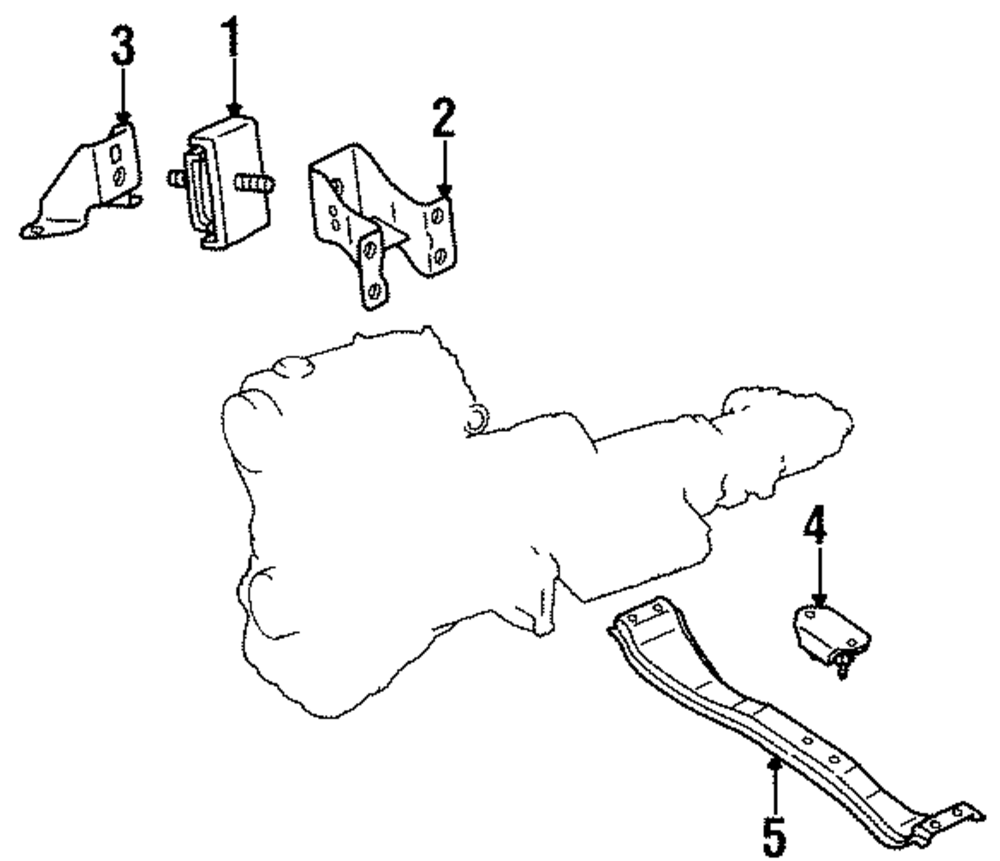 3
1
2
4
5