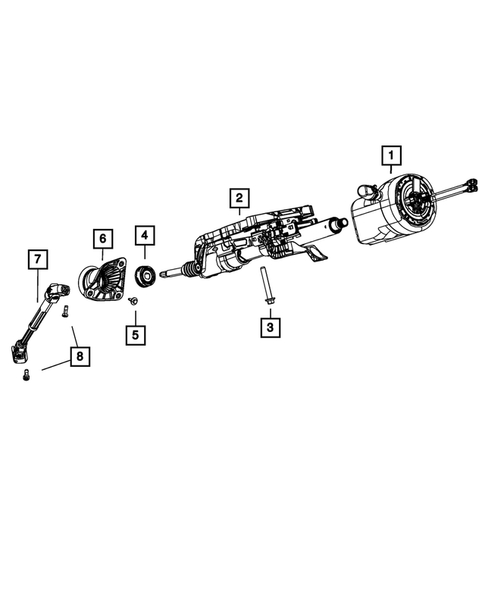 1
2
6
4
7
5
3
8