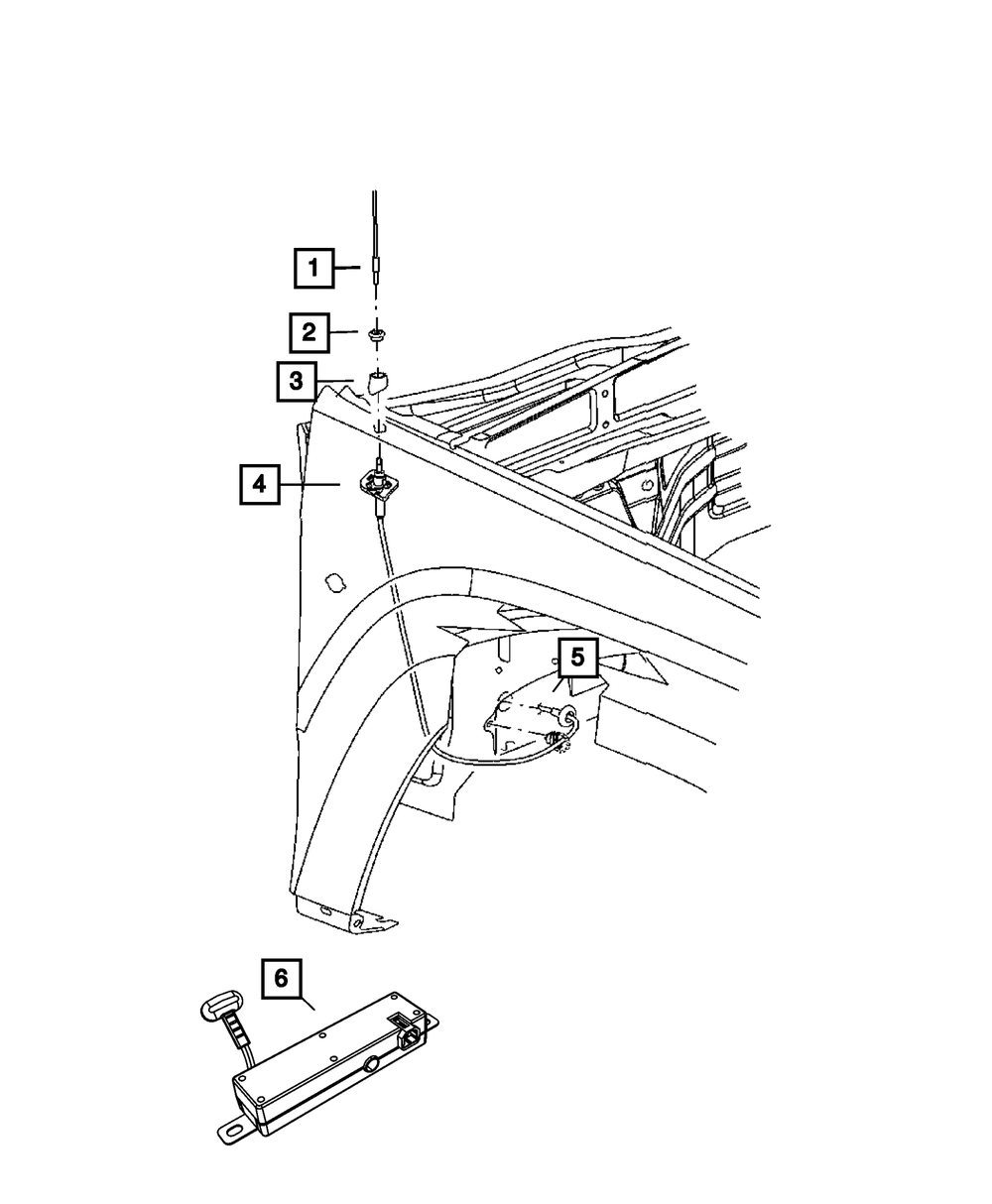 1
2
3
4
5
6