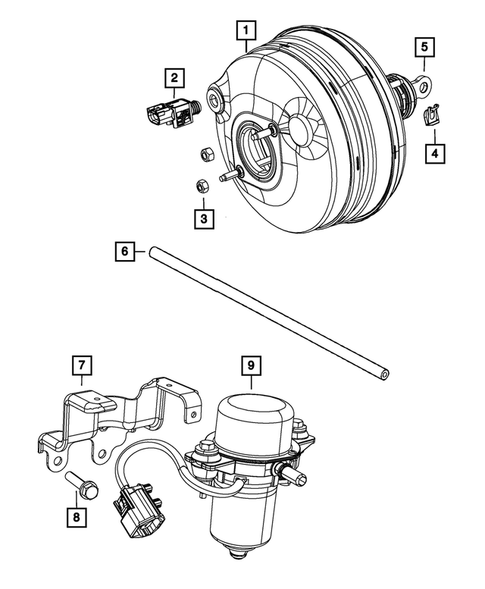 1
2
5
4
3
6
7
9
8