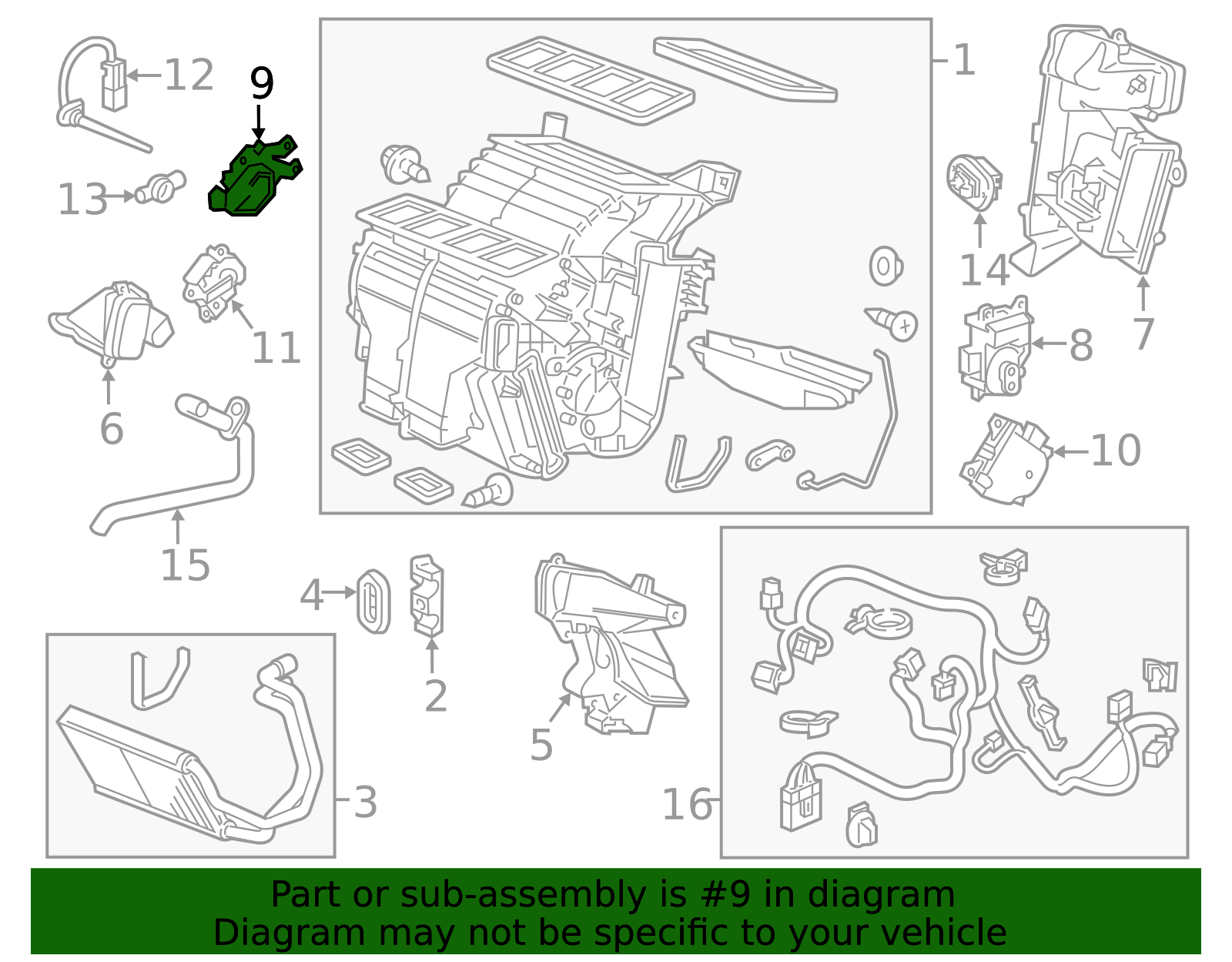 12
9
1
13
14
7
11
8
6
10
15
4
2
5
3
16
Part or sub-assembly is #9 in diagram
Diagram may not be specific to your vehicle