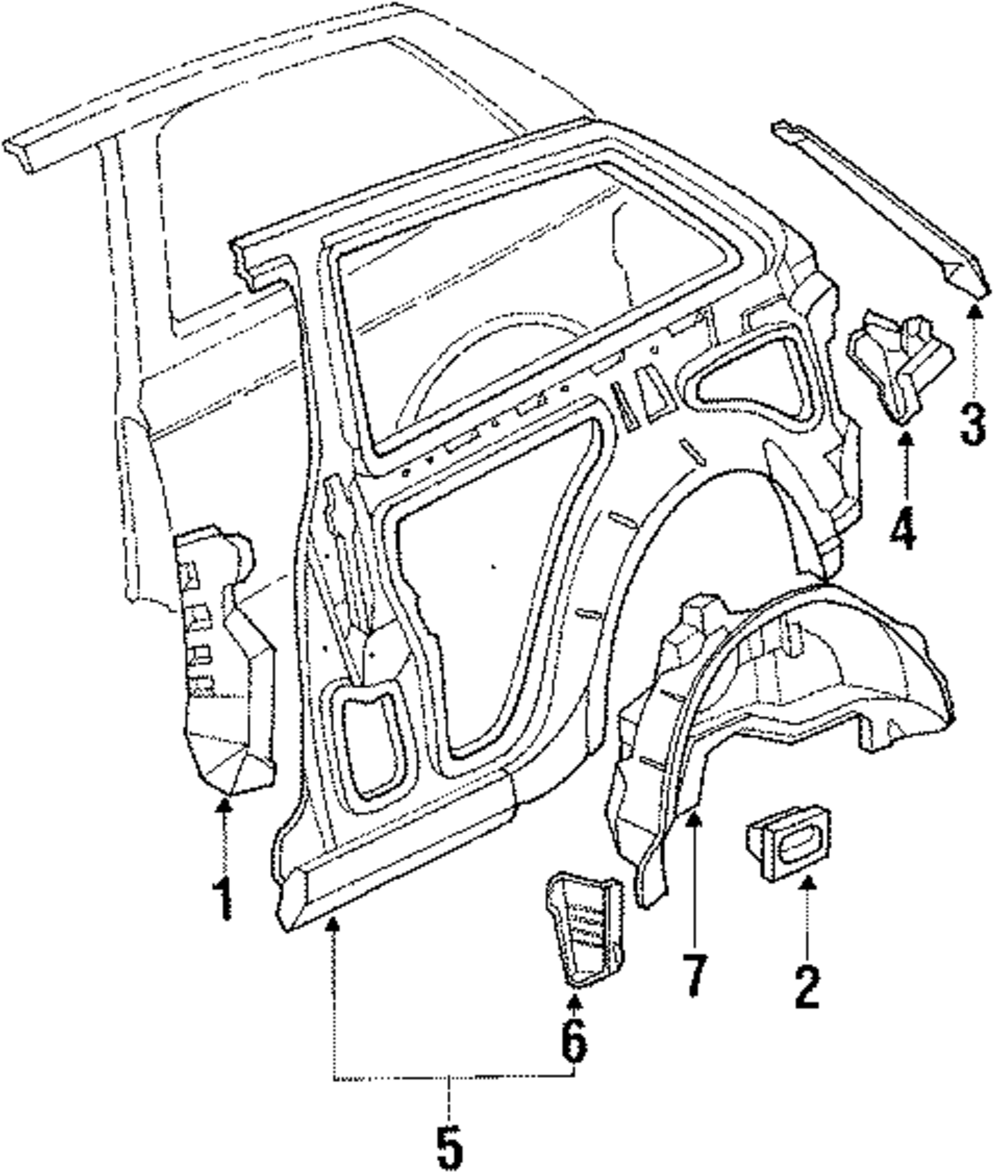 3
4
1
7
2
6
5