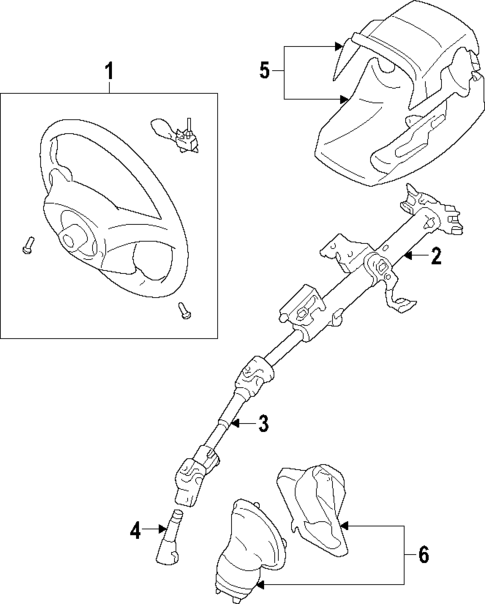 1
5
2
3
4
6