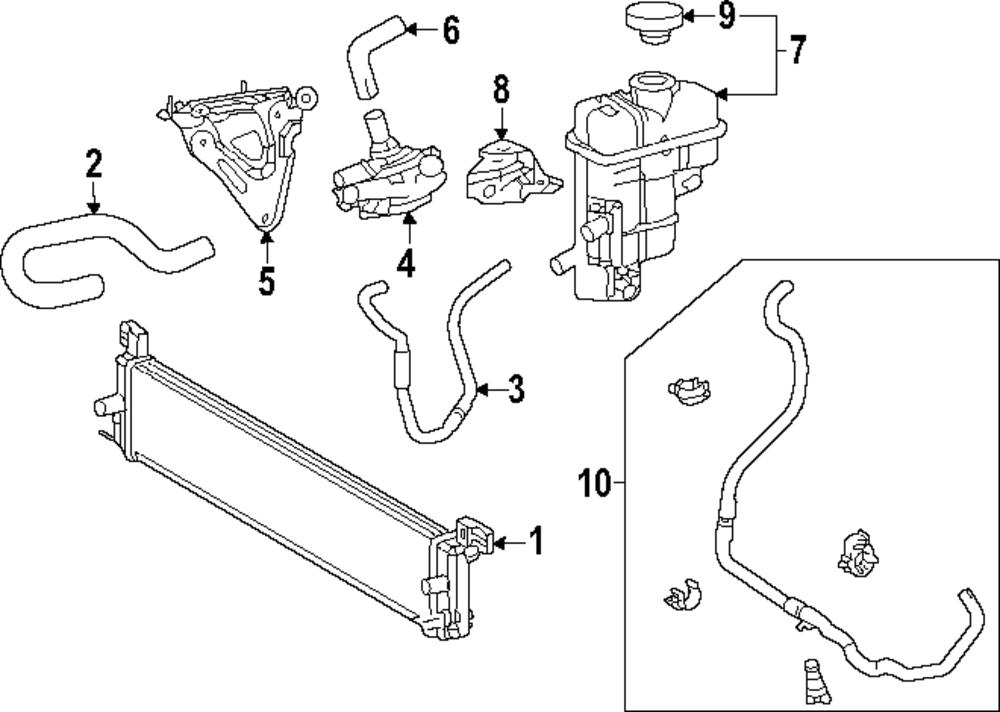 6
9
7
8
2
5
4
3
10
1