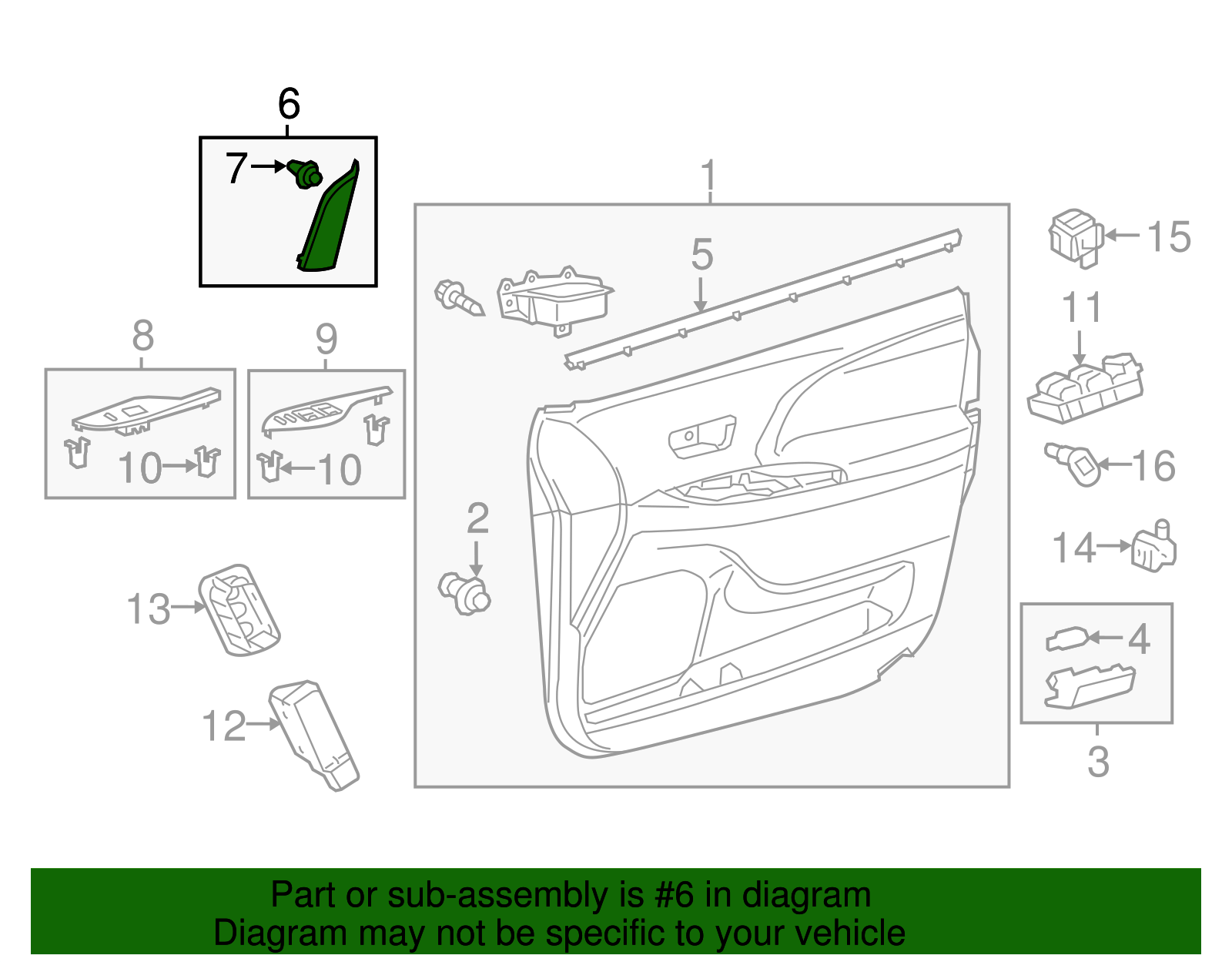 6
7
1
5
15
11
8
9
10
10
16
2
14
13
4
12
3

Part or sub-assembly is #6 in diagram
Diagram may not be specific to your vehicle