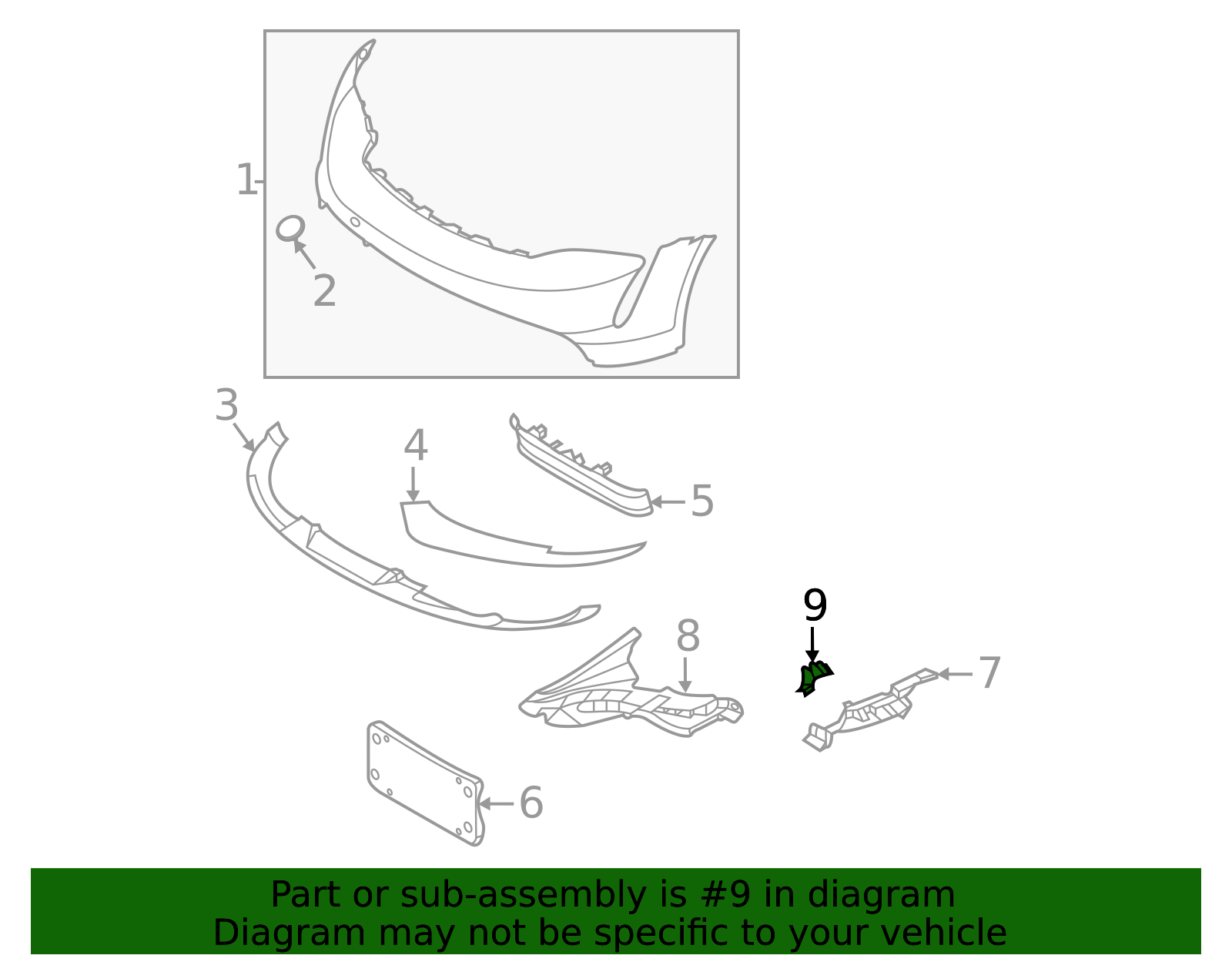 1
2
3
4
5
9
8
7
6

Part or sub-assembly is #9 in diagram
Diagram may not be specific to your vehicle