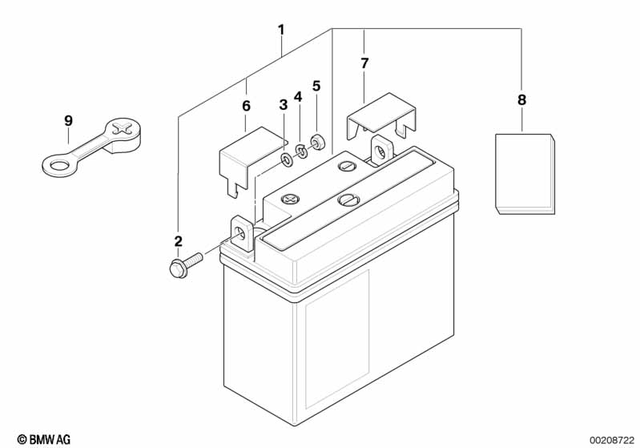 1
7
8
9
6
3
4
5
2
© BMW AG
00208722