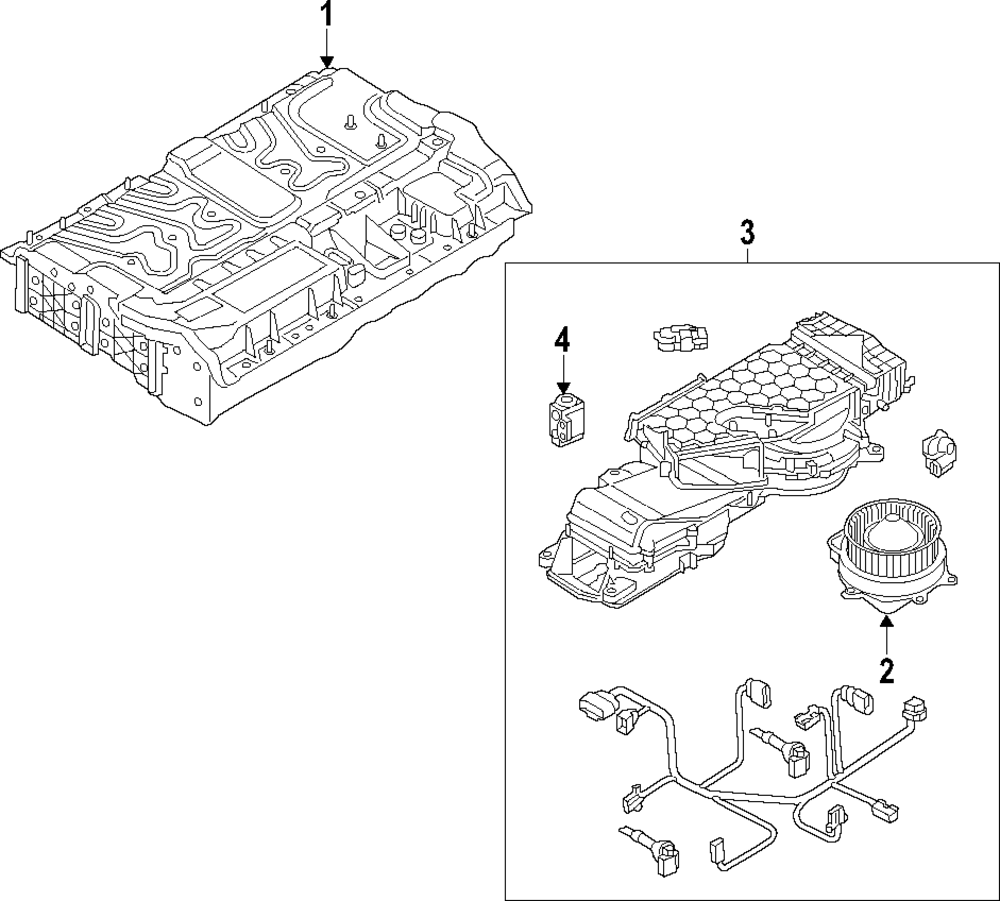 1

3

4

2