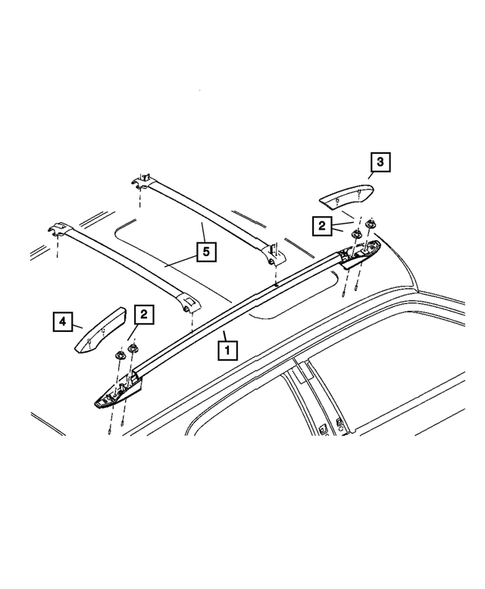 3
2
5
4
2
1