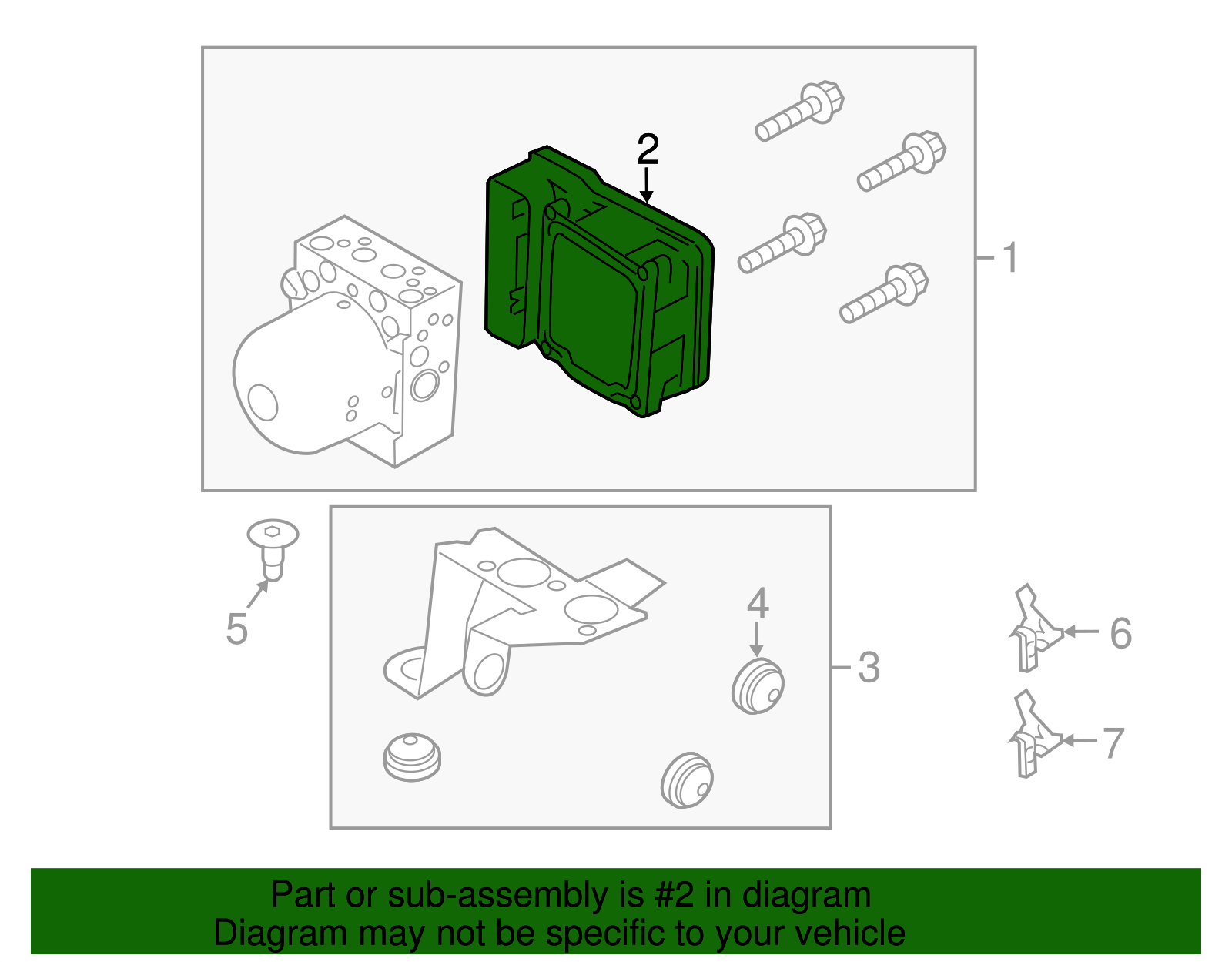 2
1
5
4
3
6
7

Part or sub-assembly is #2 in diagram
Diagram may not be specific to your vehicle