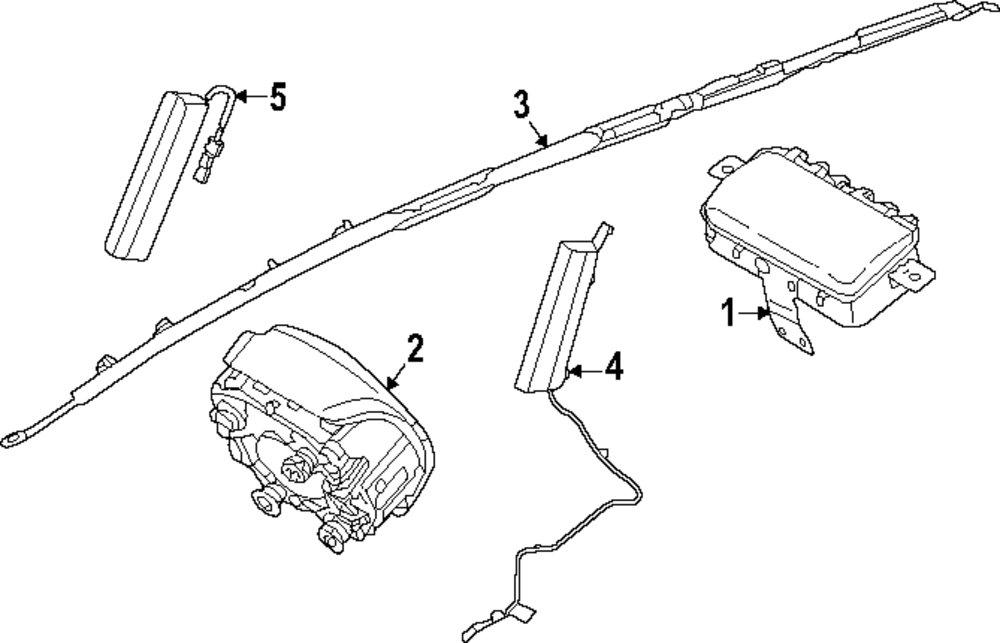 5
3
1
2
4