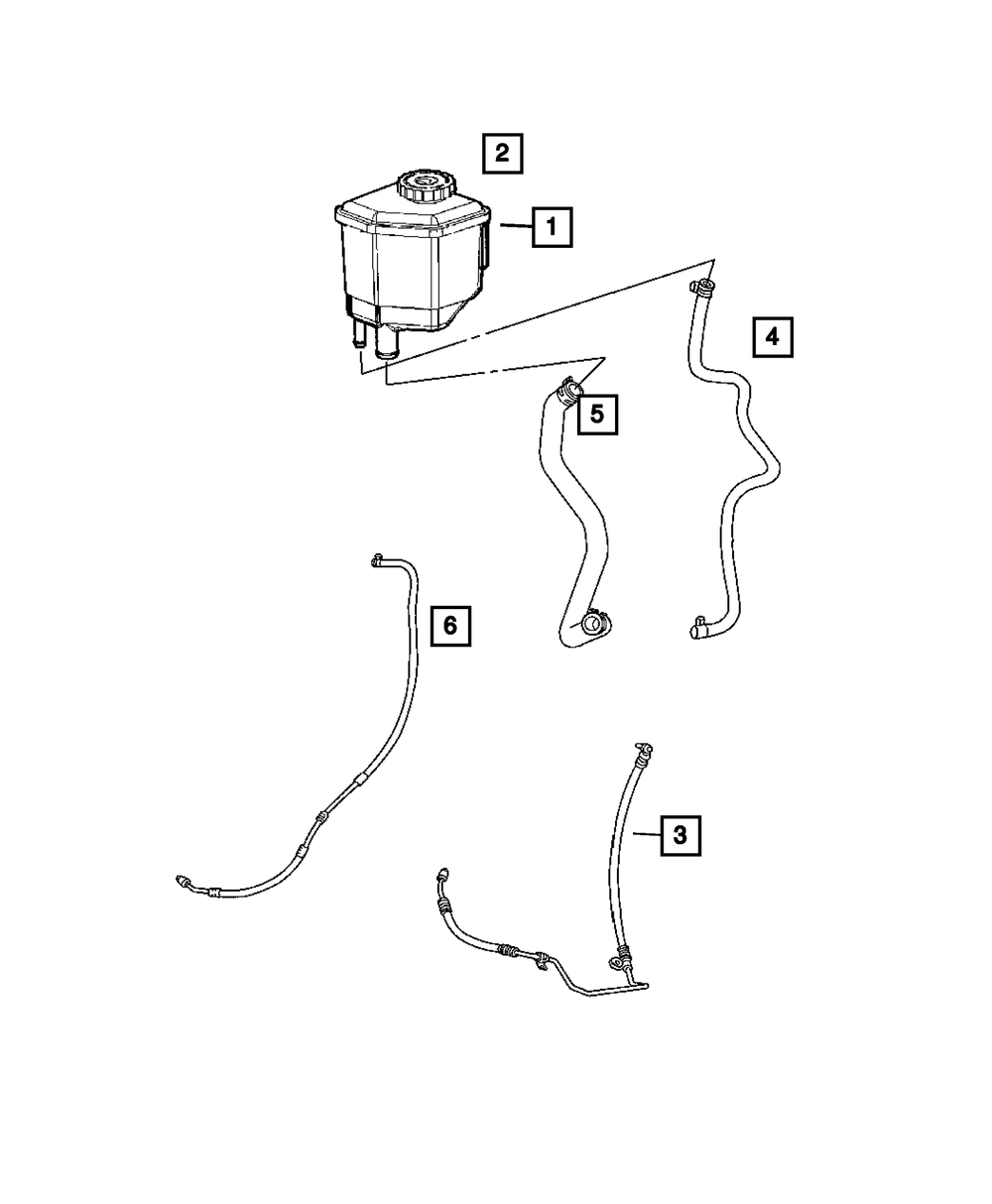 2
1
4
5
6
3