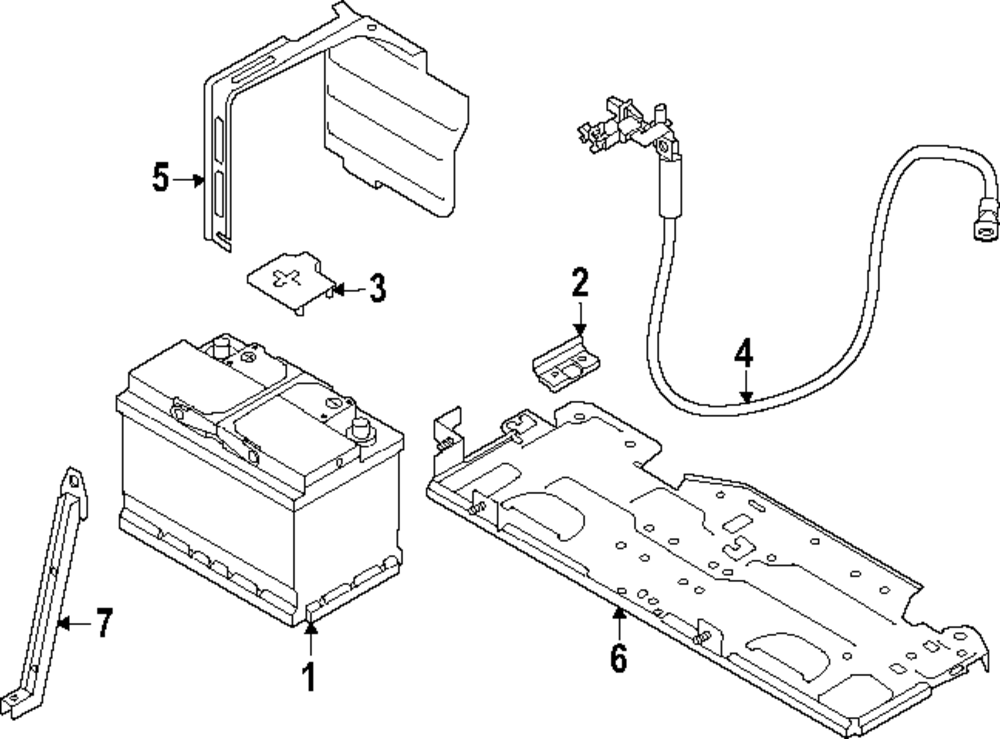 5
3
2
4
7
1
6