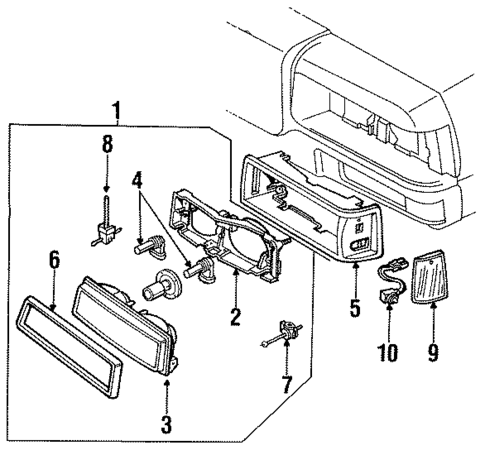 1
8
4
6
2
5
10
9
7
3