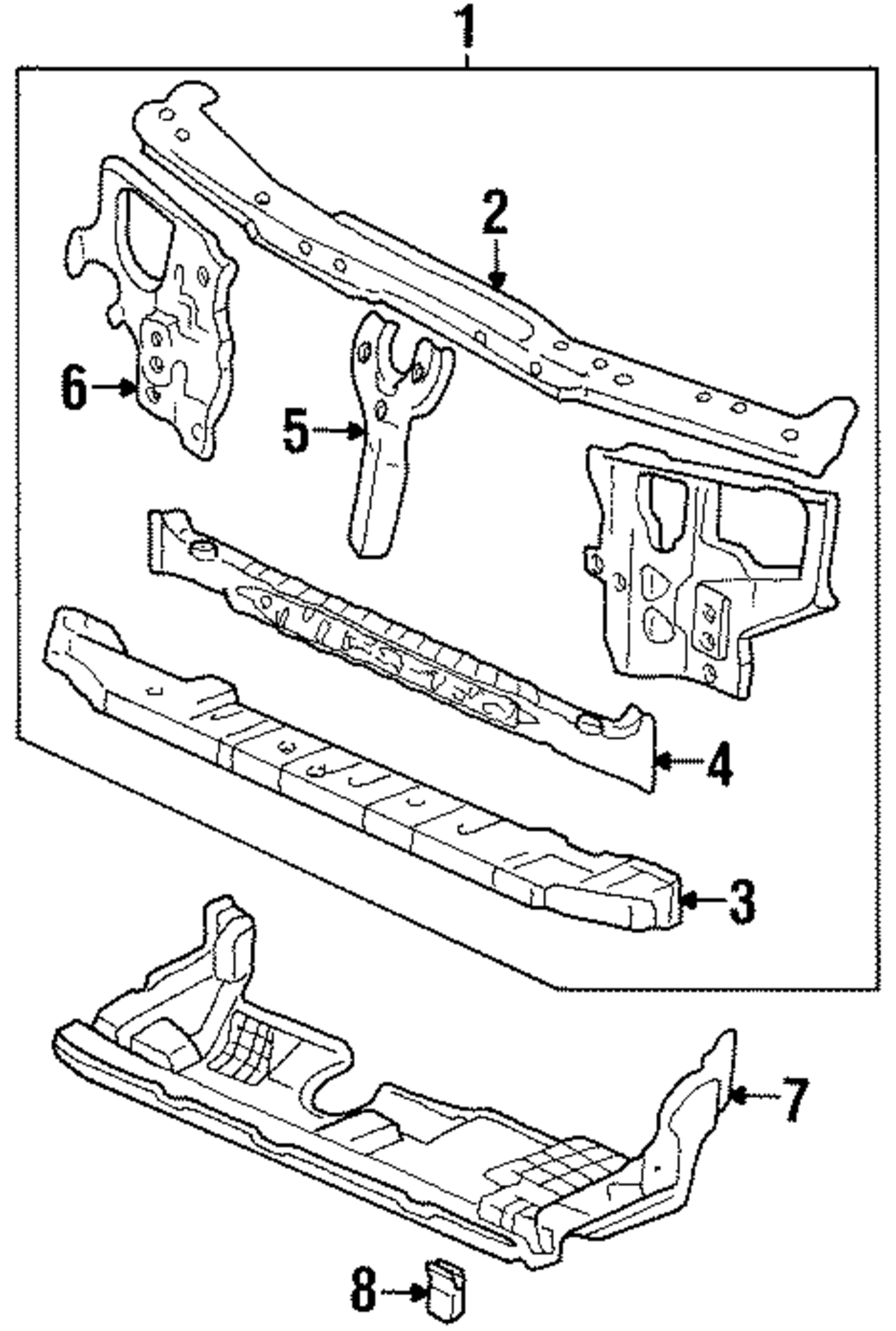 1
2
6
5
4
3
7
8