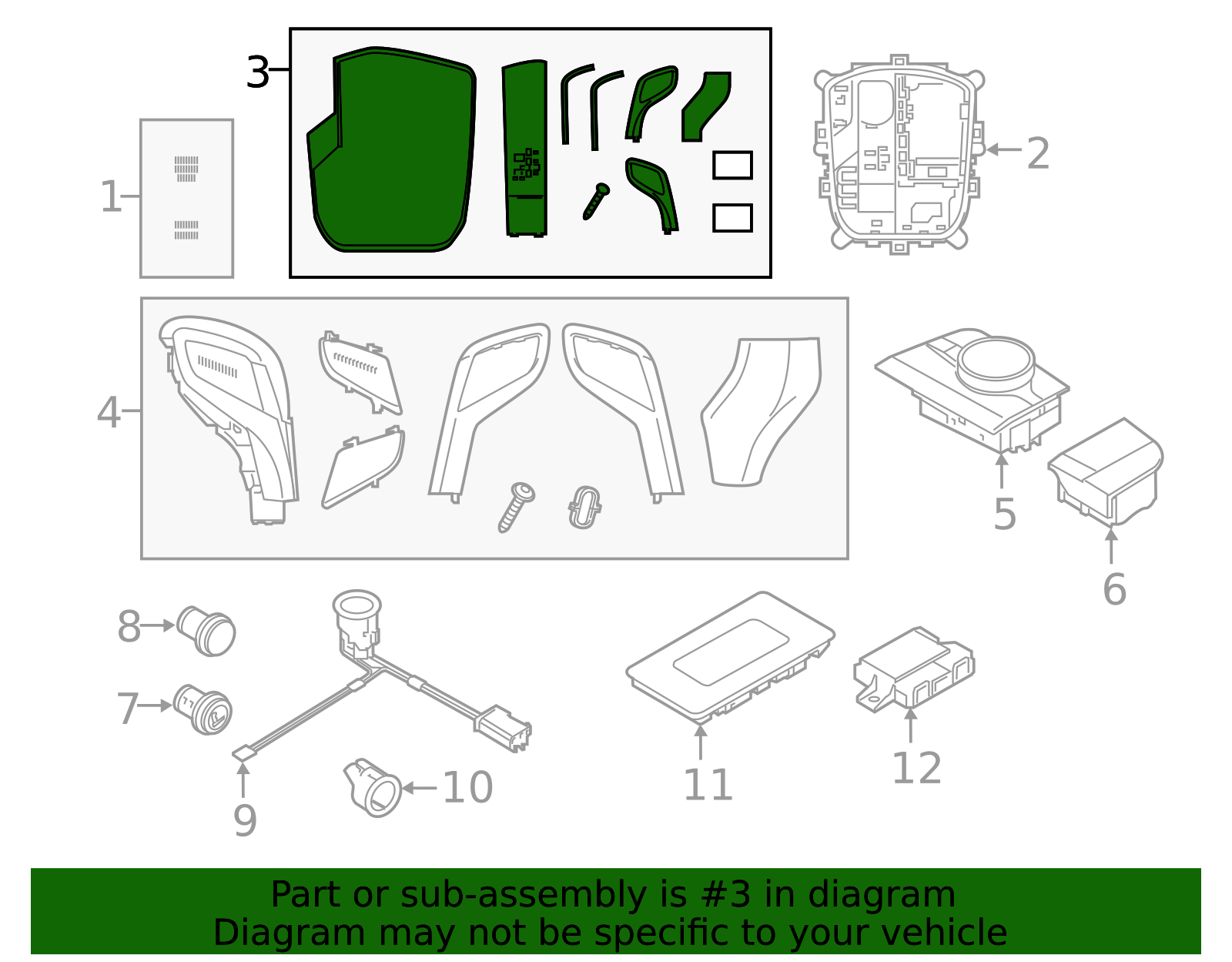 3

1

2

4

5

6

8

7

9

10

11

12

Part or sub-assembly is #3 in diagram
Diagram may not be specific to your vehicle