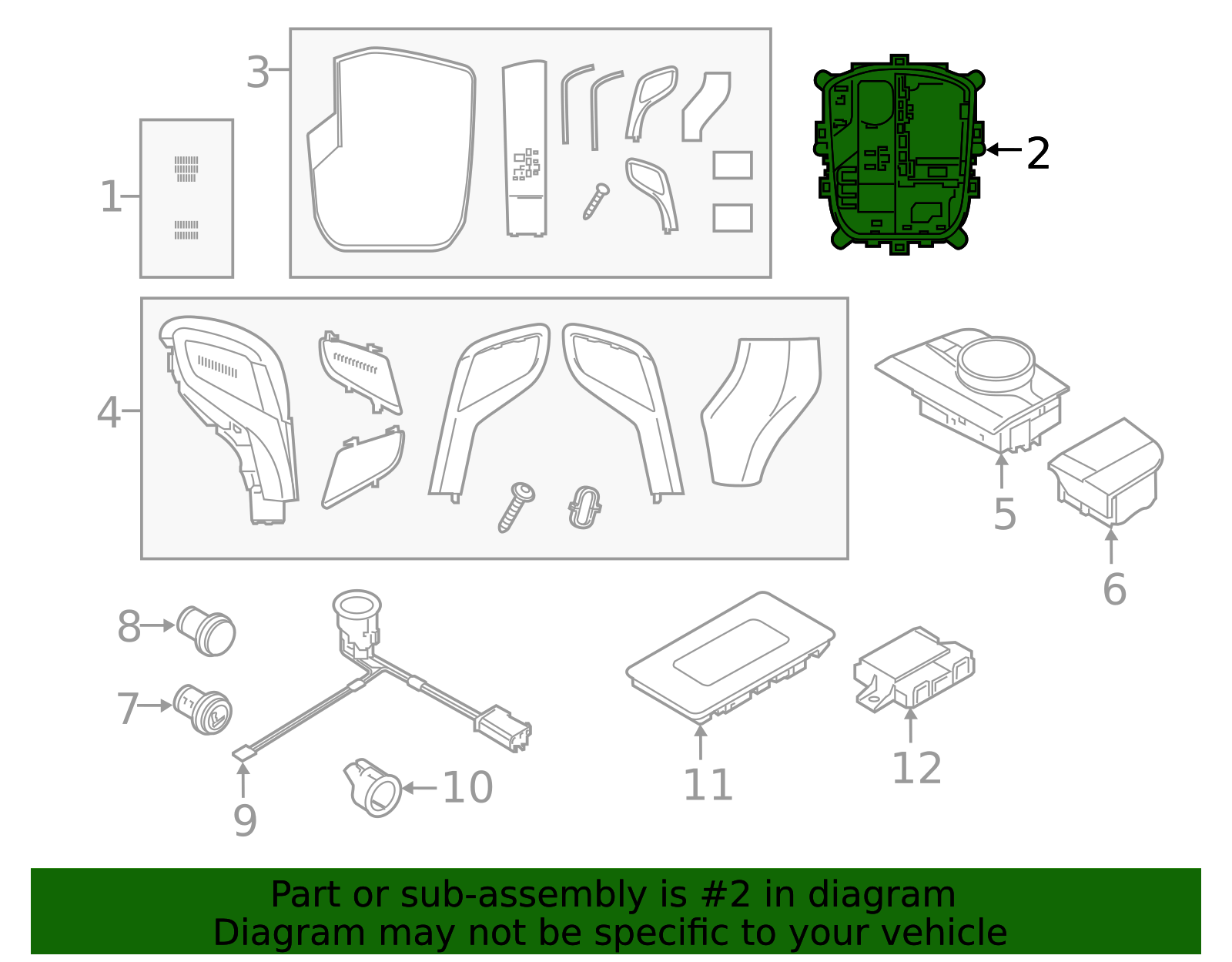 3
2
1
4
5
6
8
7
9
10
11
12

Part or sub-assembly is #2 in diagram
Diagram may not be specific to your vehicle