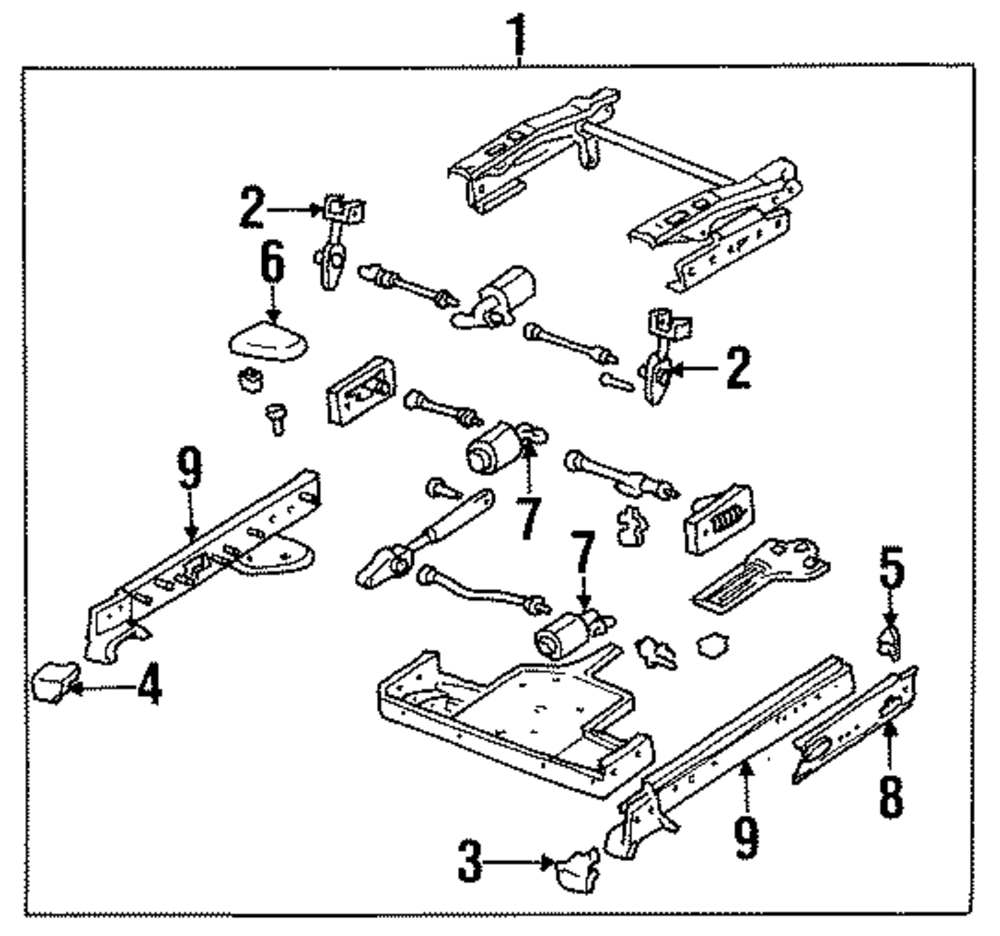 1
2
6
2
9
7
7
5
4
8
9
3