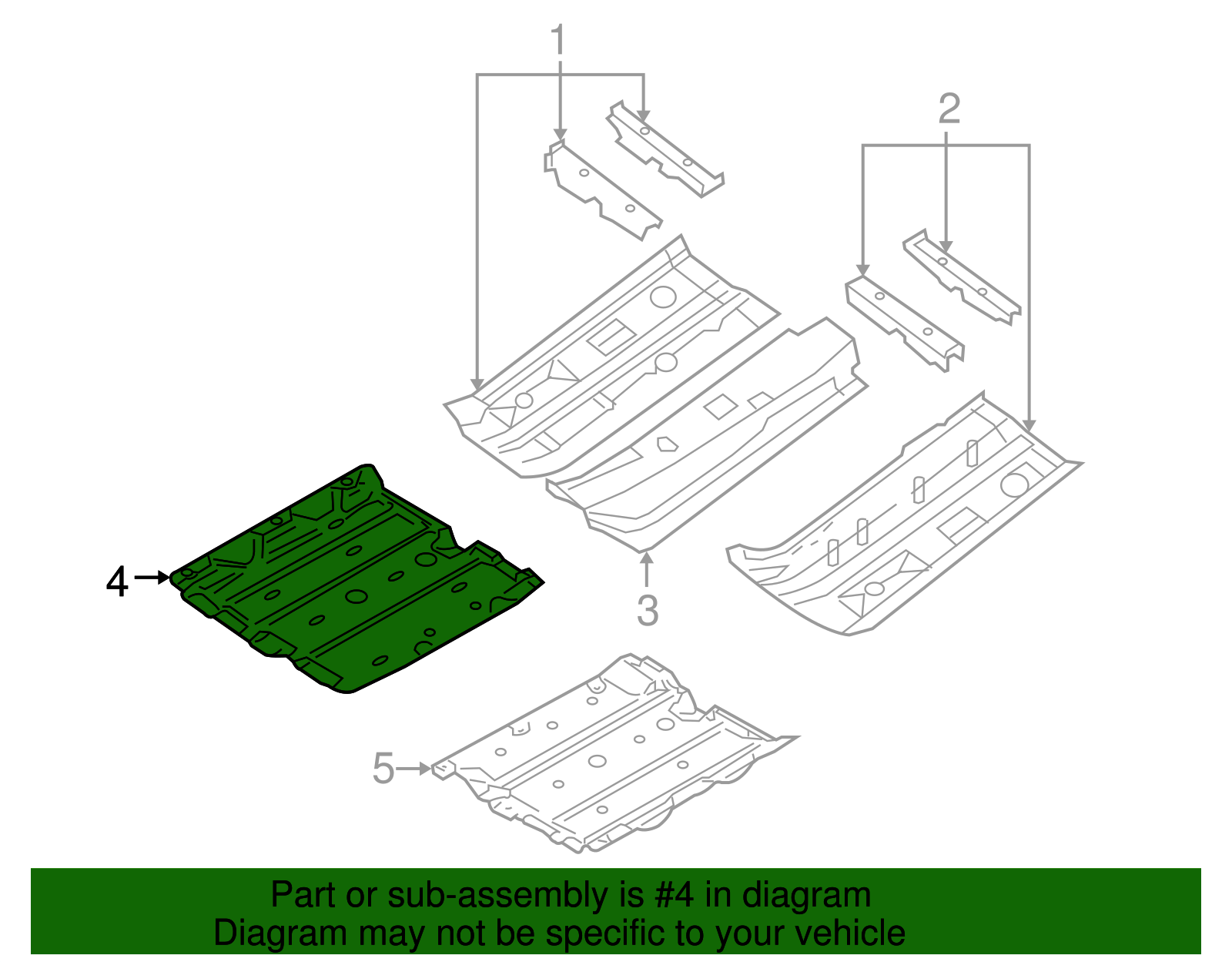 1

2

4

3

5

Part or sub-assembly is #4 in diagram
Diagram may not be specific to your vehicle