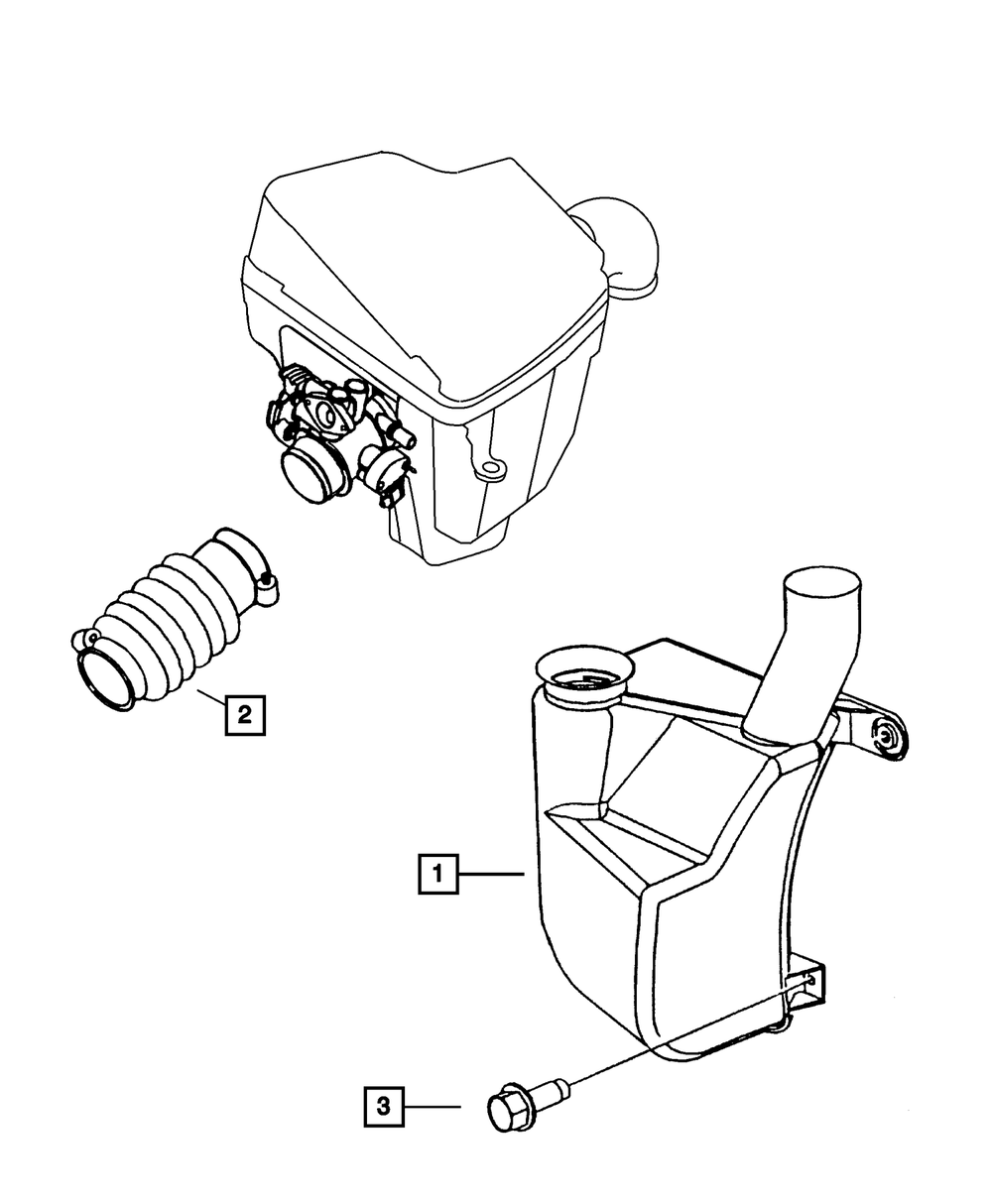 2

1

3