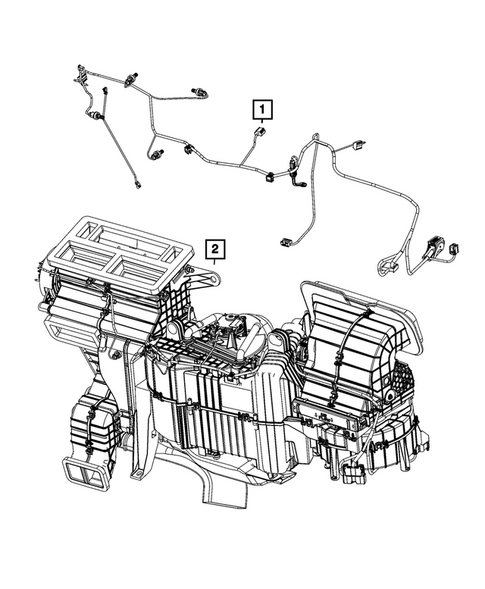 1

2