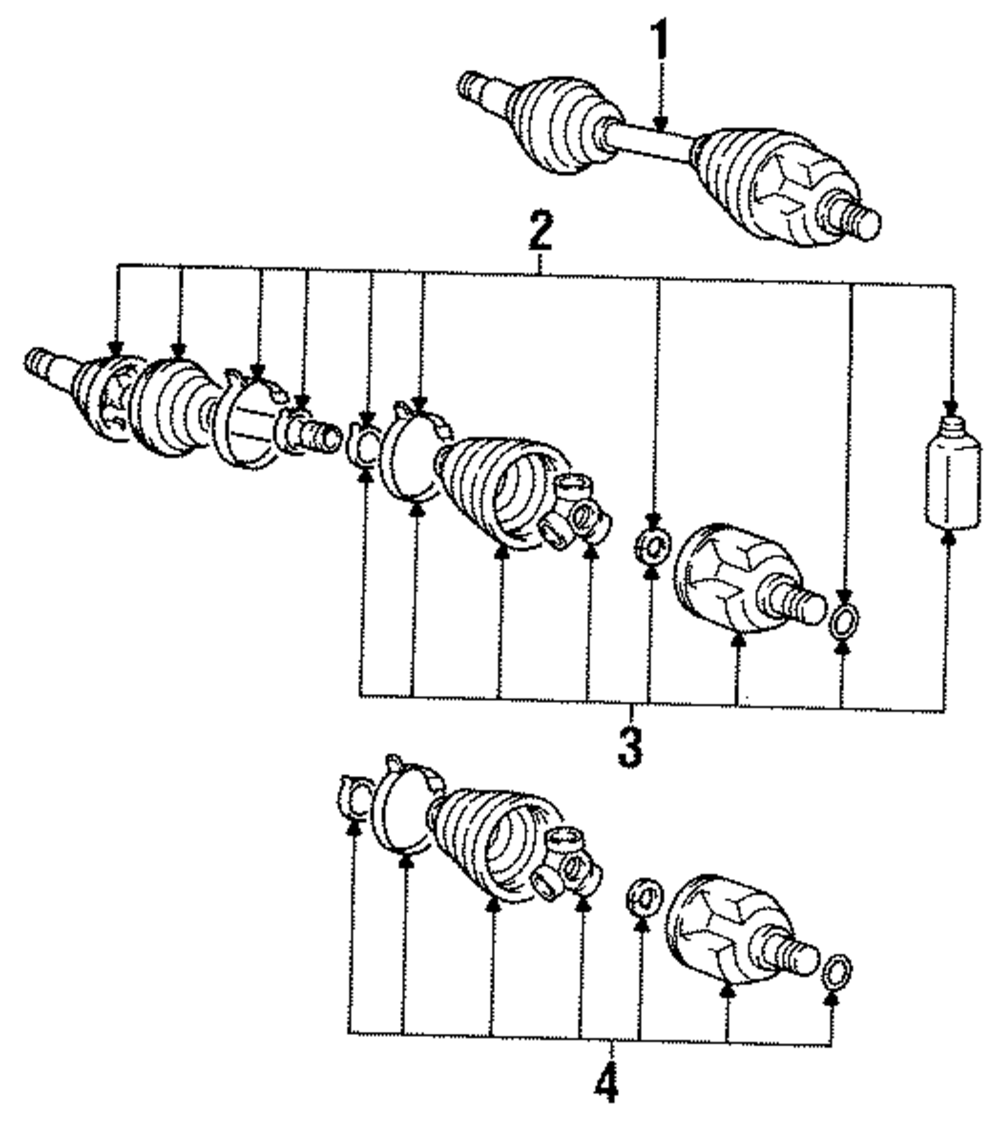 1
2
3
4