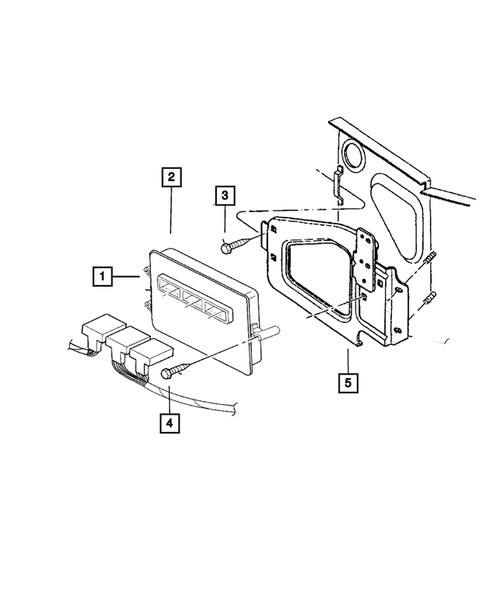 2
3
1
5
4