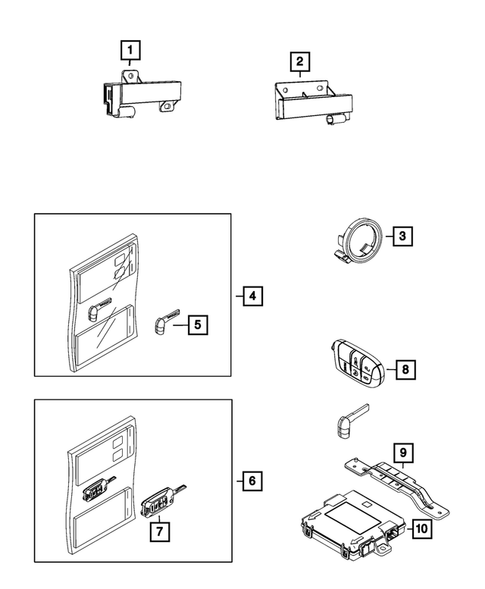 1
2
3
4
5
8
6
7
9
10