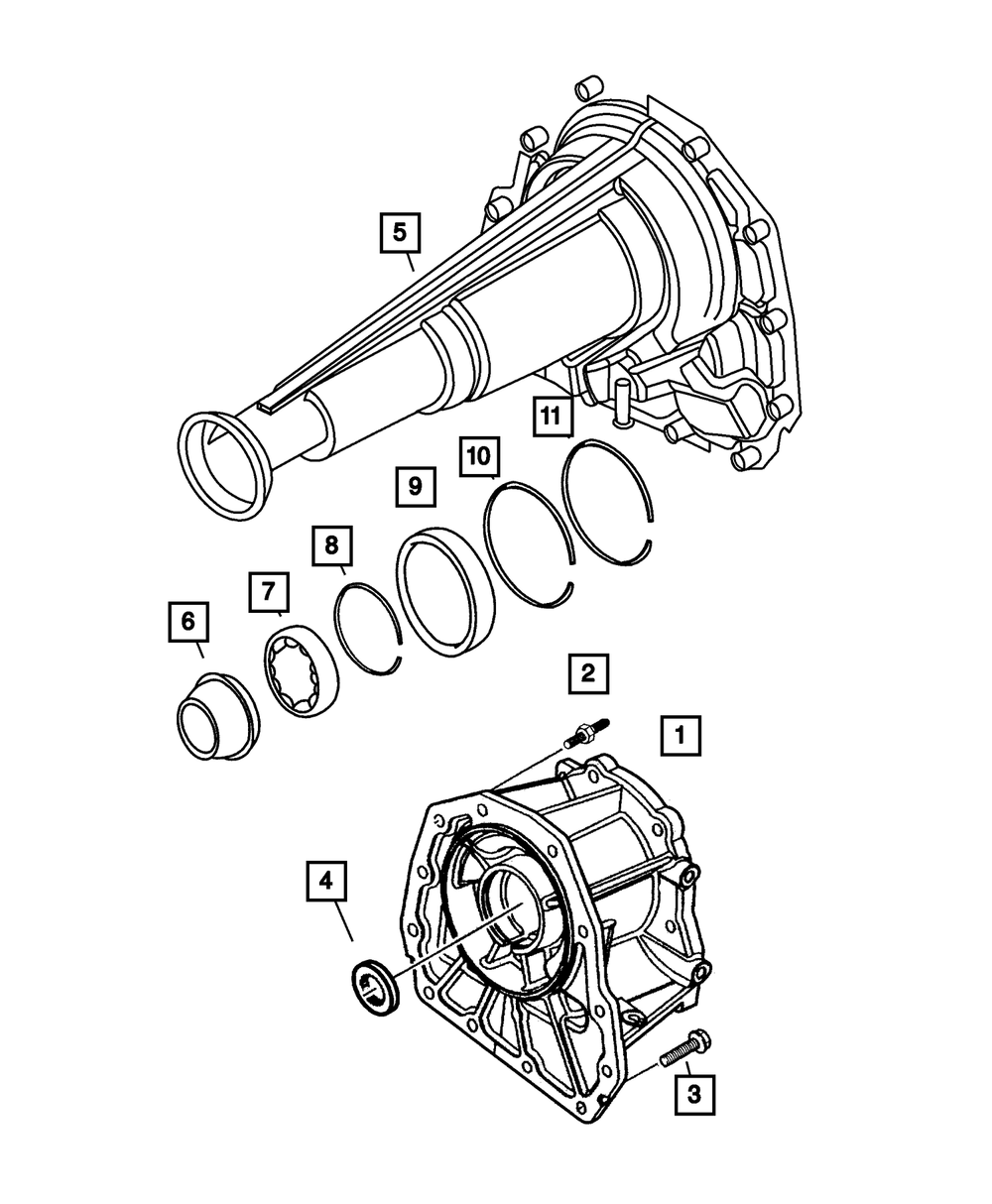 5
11
10
9
8
7
6
2
1
4
3