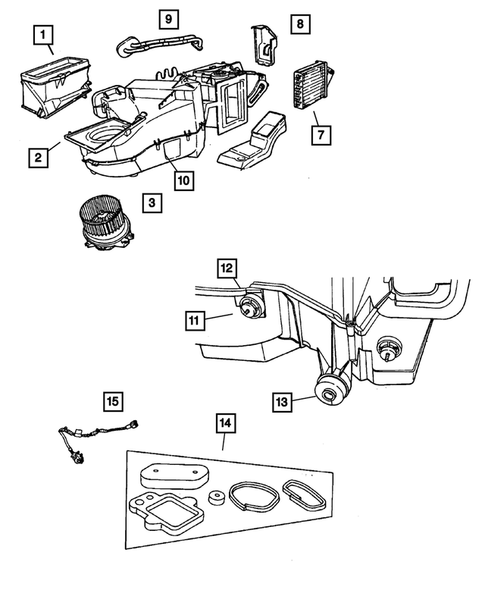 1
9
8
7
2
10
3
12
11
13
15
14