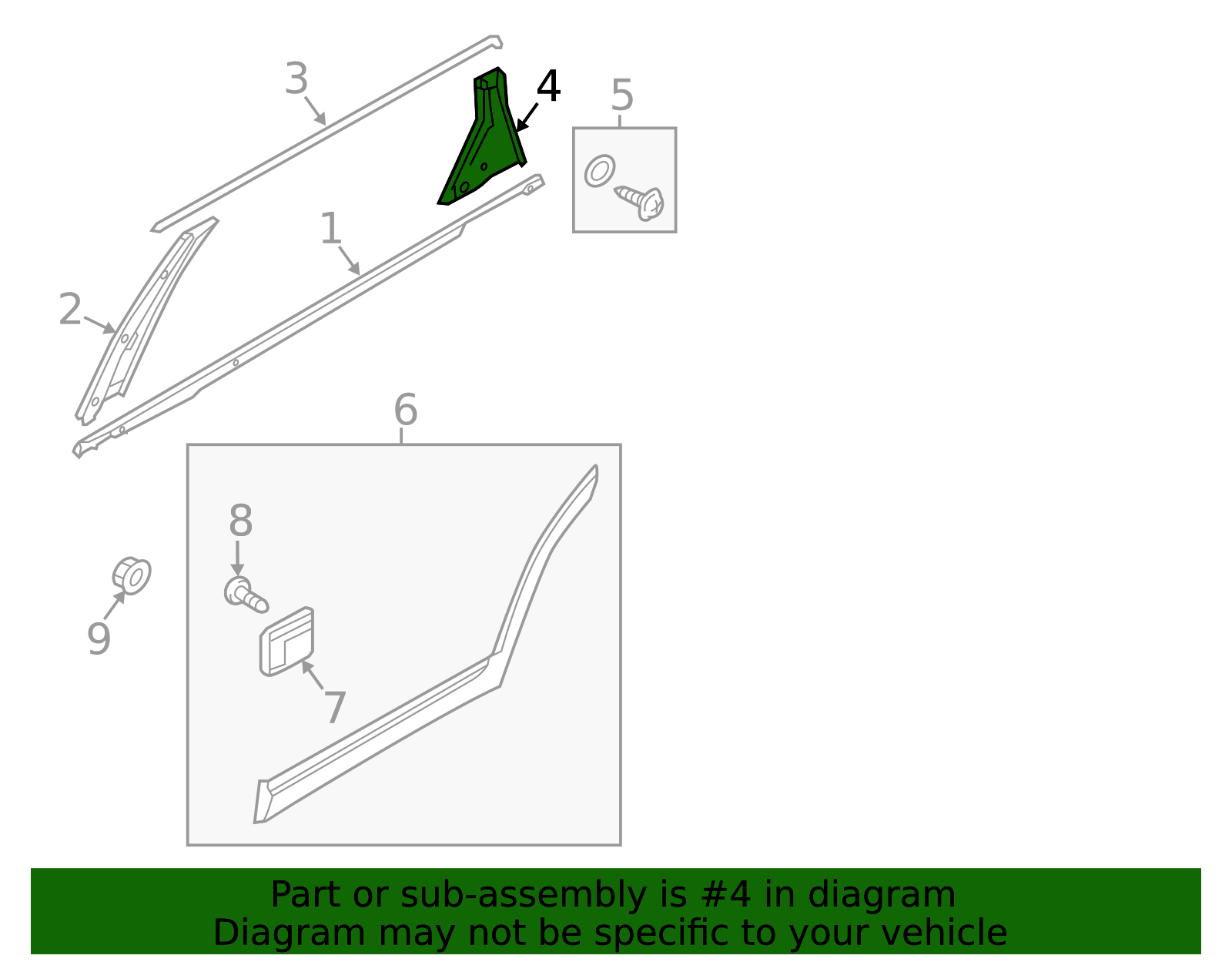 3
4
5
1
2
6
8
9
7

Part or sub-assembly is #4 in diagram
Diagram may not be specific to your vehicle