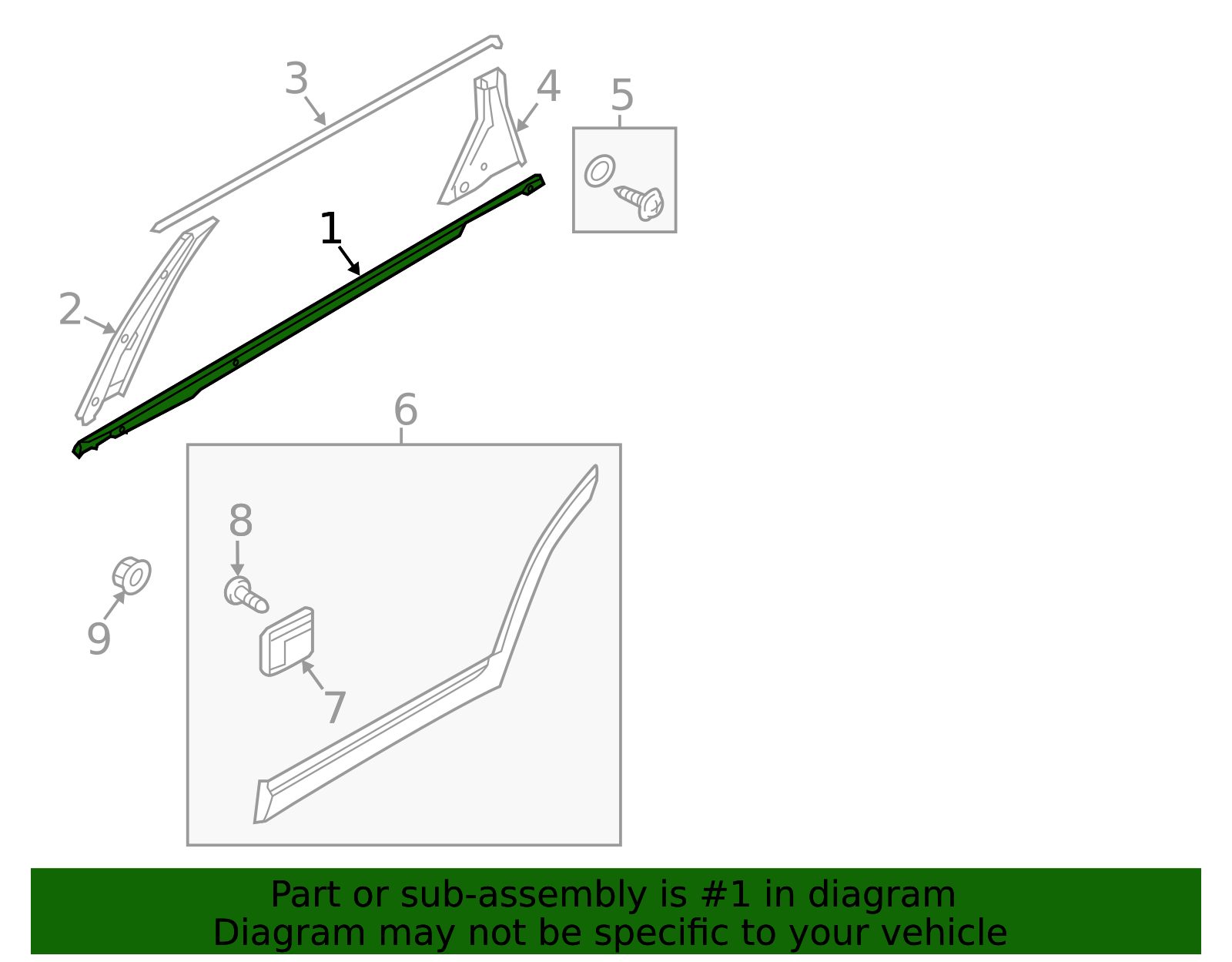 3
4
5
1
2
6
8
9
7

Part or sub-assembly is #1 in diagram
Diagram may not be specific to your vehicle