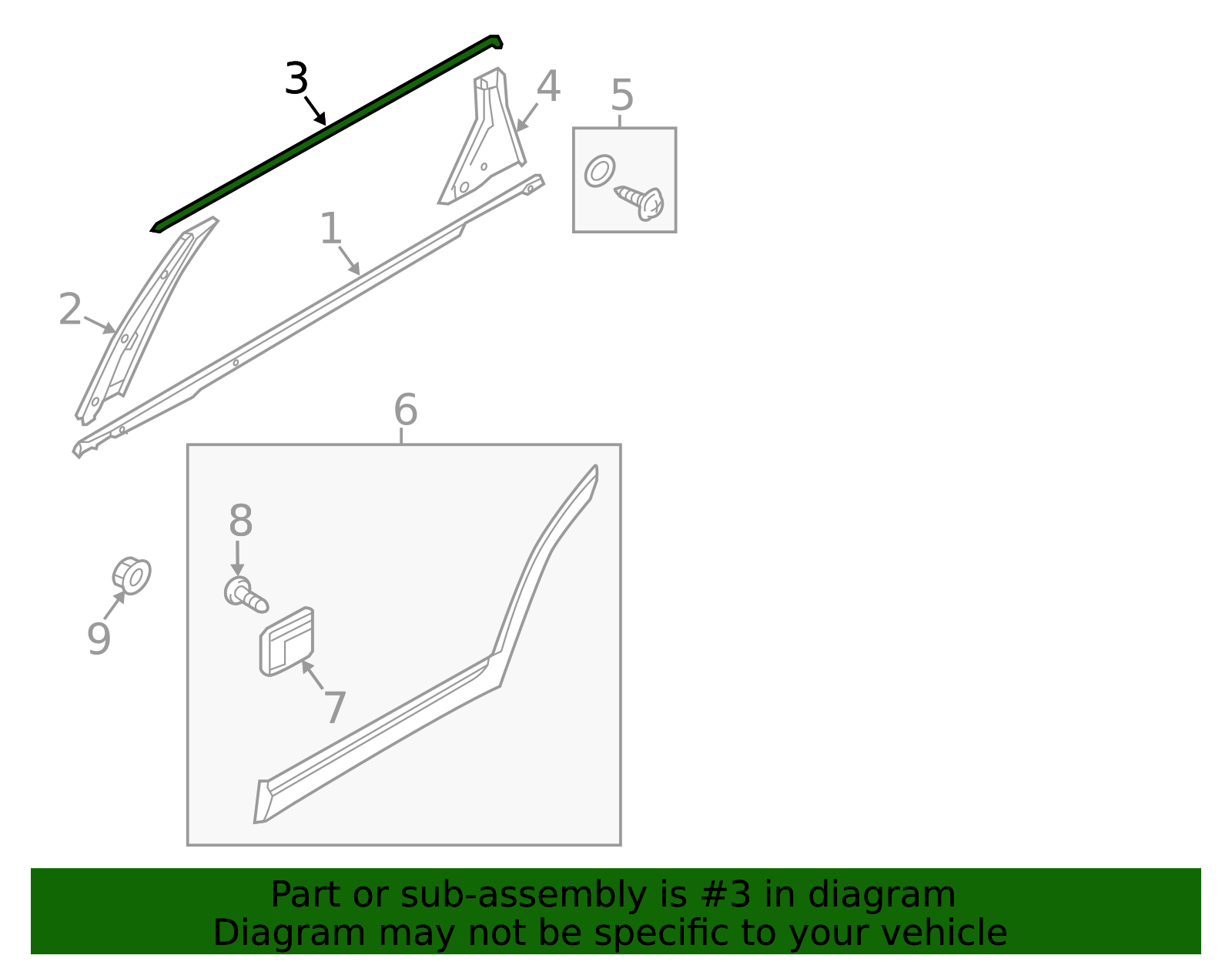 3
4
5
1
2
6
8
9
7

Part or sub-assembly is #3 in diagram
Diagram may not be specific to your vehicle