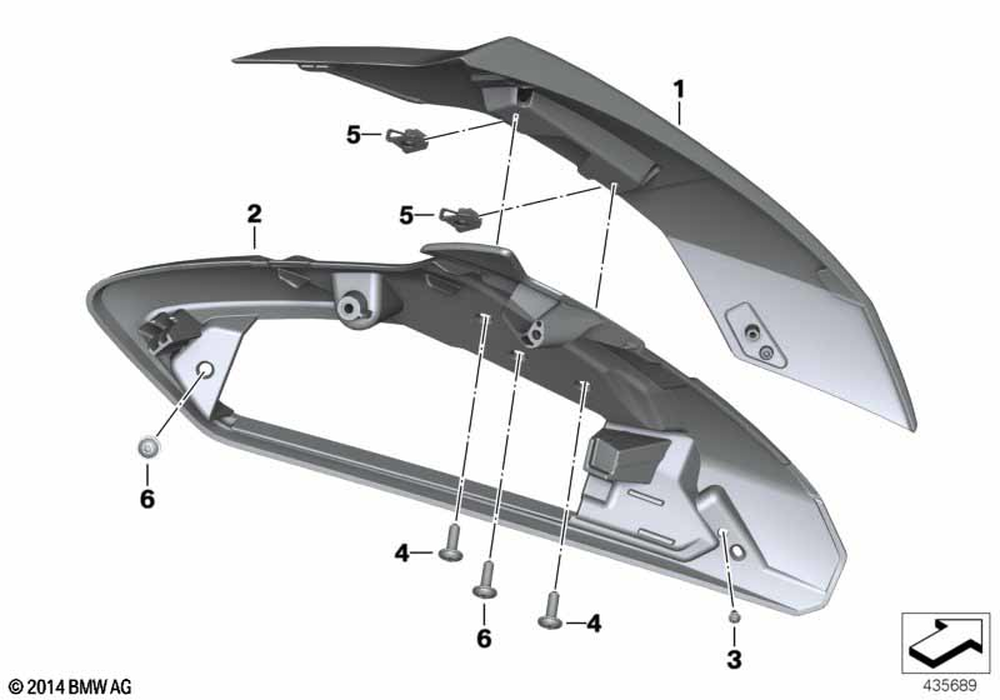 1
5
5
2
6
4
6
4
3
© 2014 BMW AG
435689