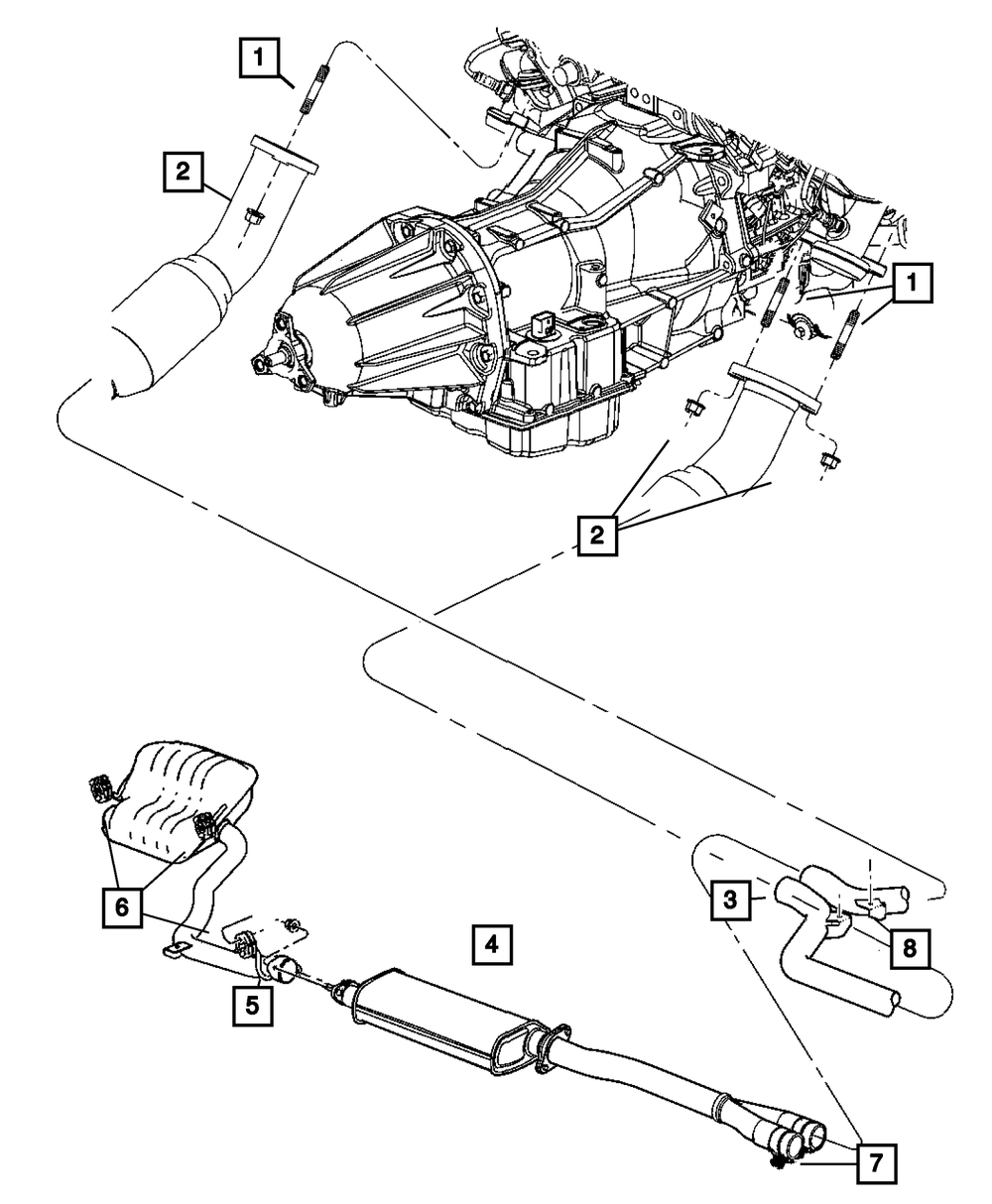 1
2
1
2
6
4
3
8
5
7