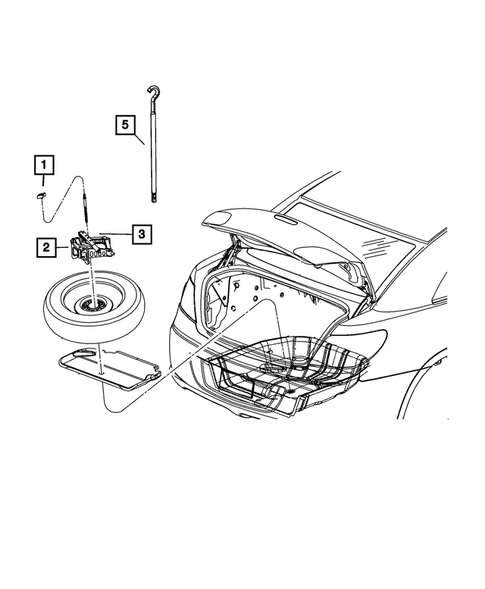 5

1

3

2