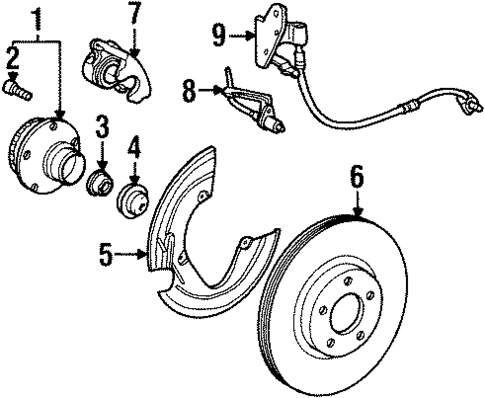 1
7
9
2
8
3
4
6
5