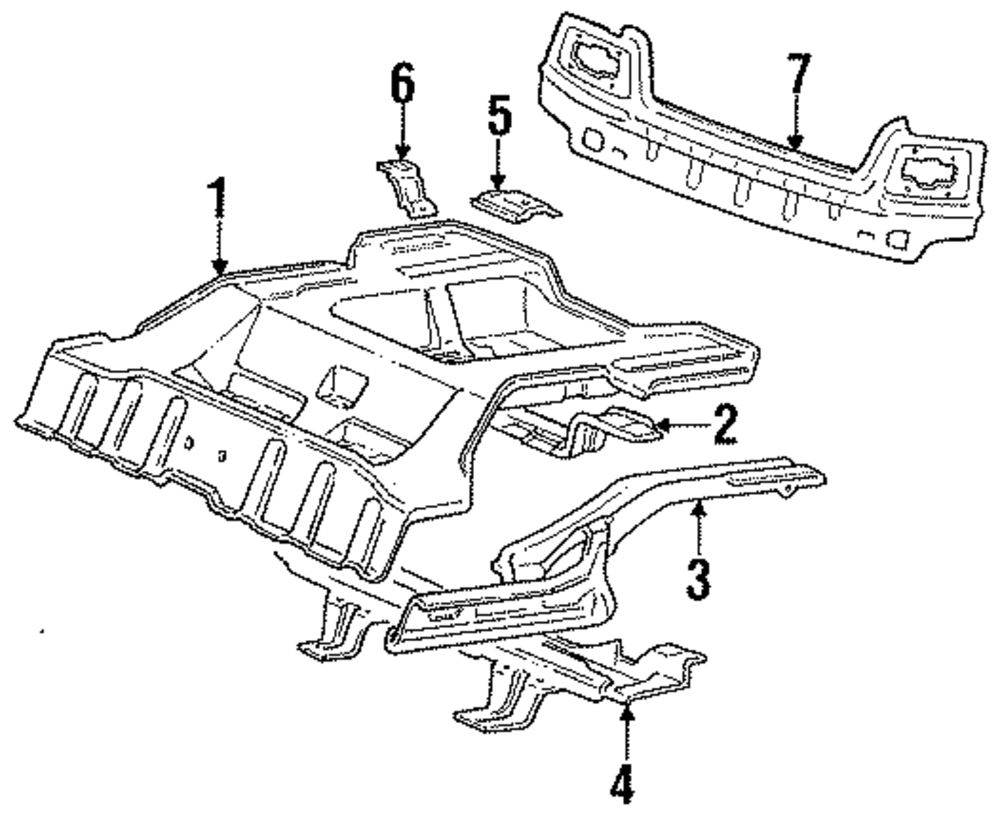 6
5
7
1
2
3
4