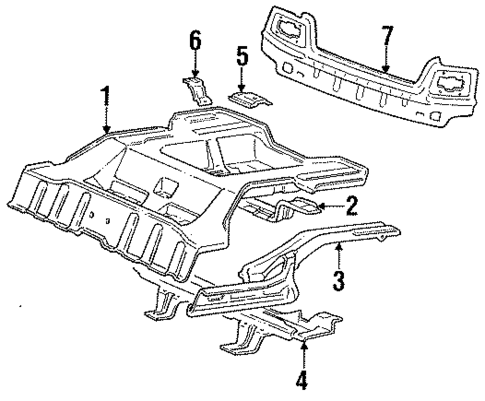 6
5
7
1
2
3
4