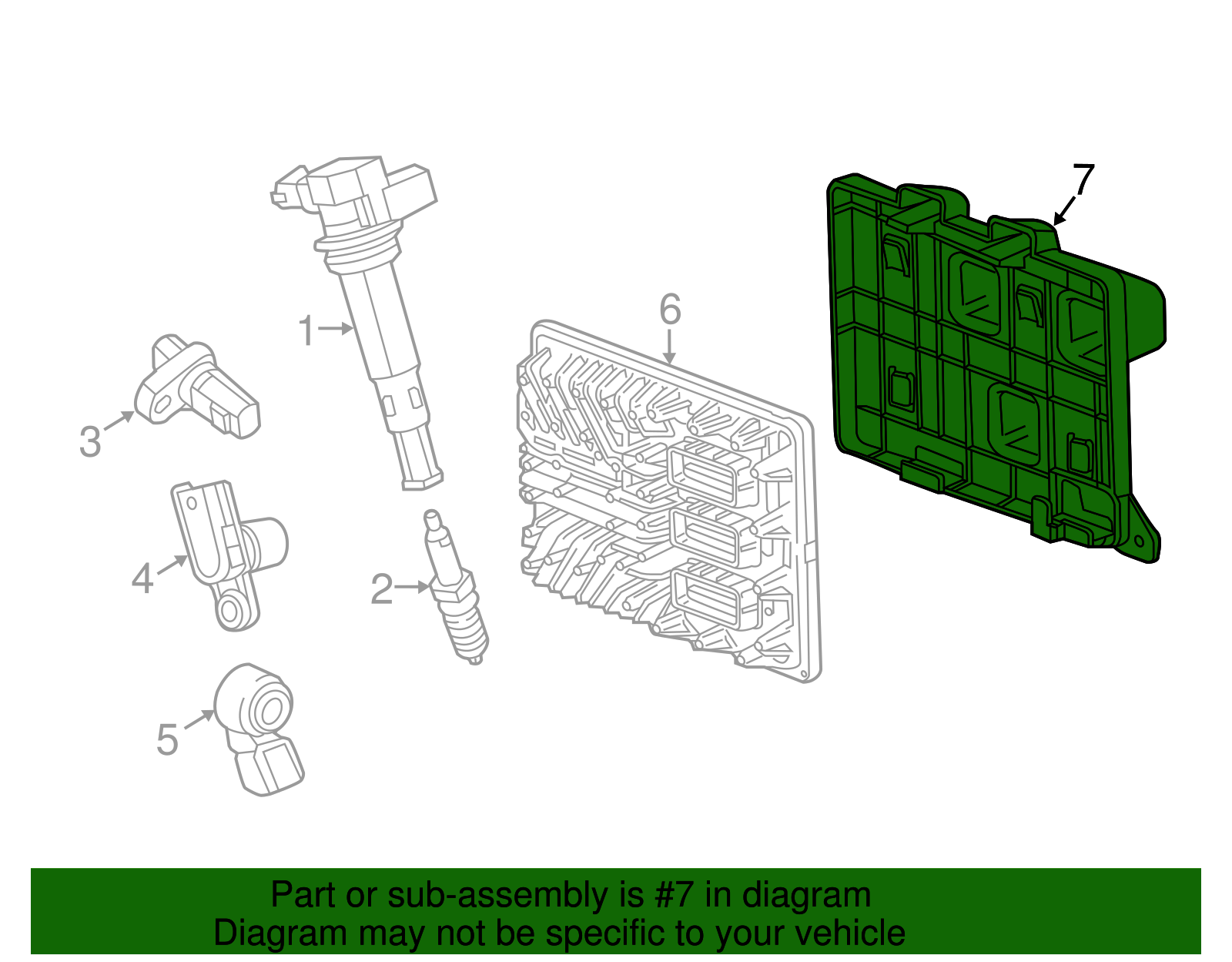 7
6
1
3
4
2
5

Part or sub-assembly is #7 in diagram
Diagram may not be specific to your vehicle