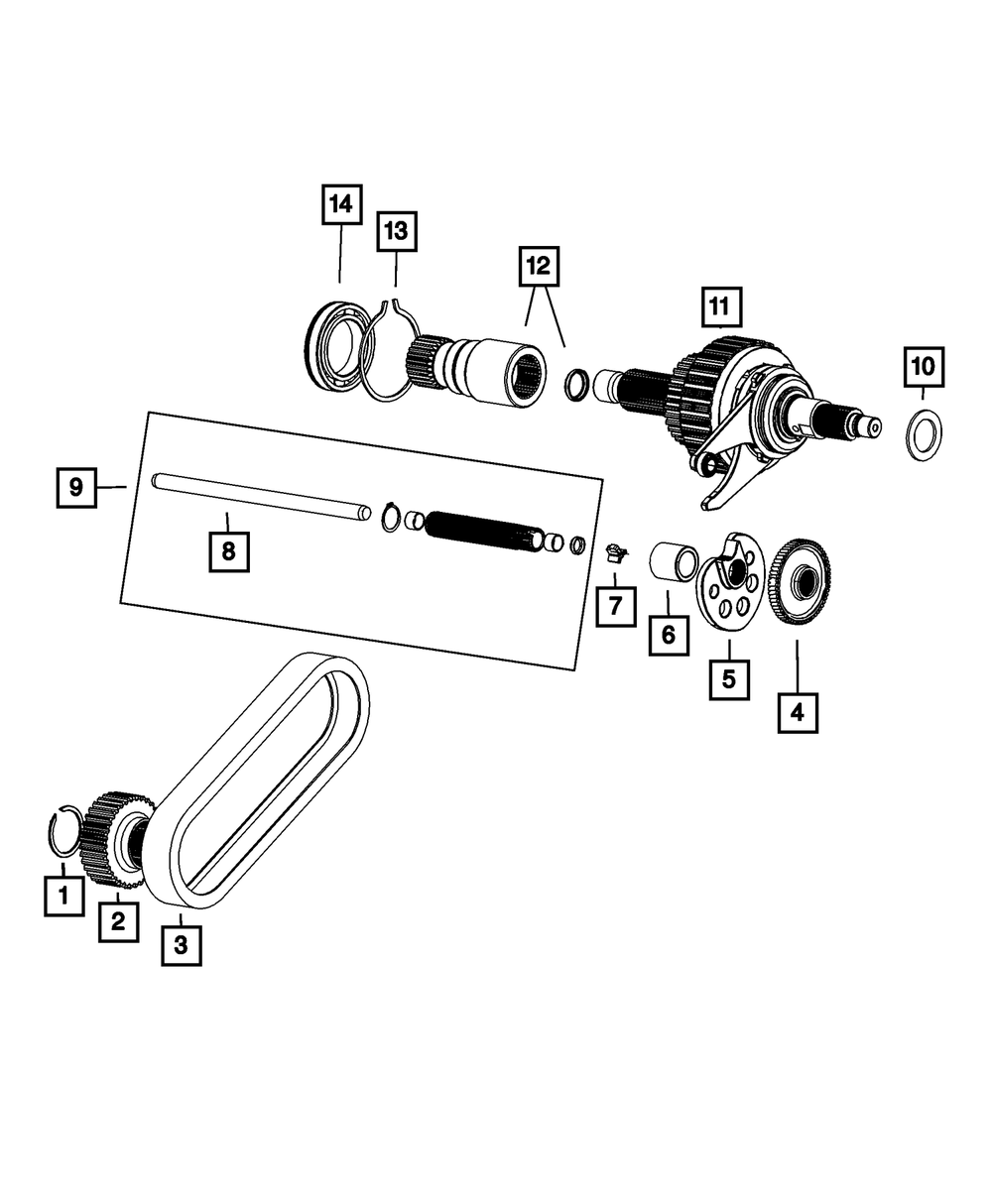 14
13
12
11
10
9
8
7
6
5
4
1
2
3