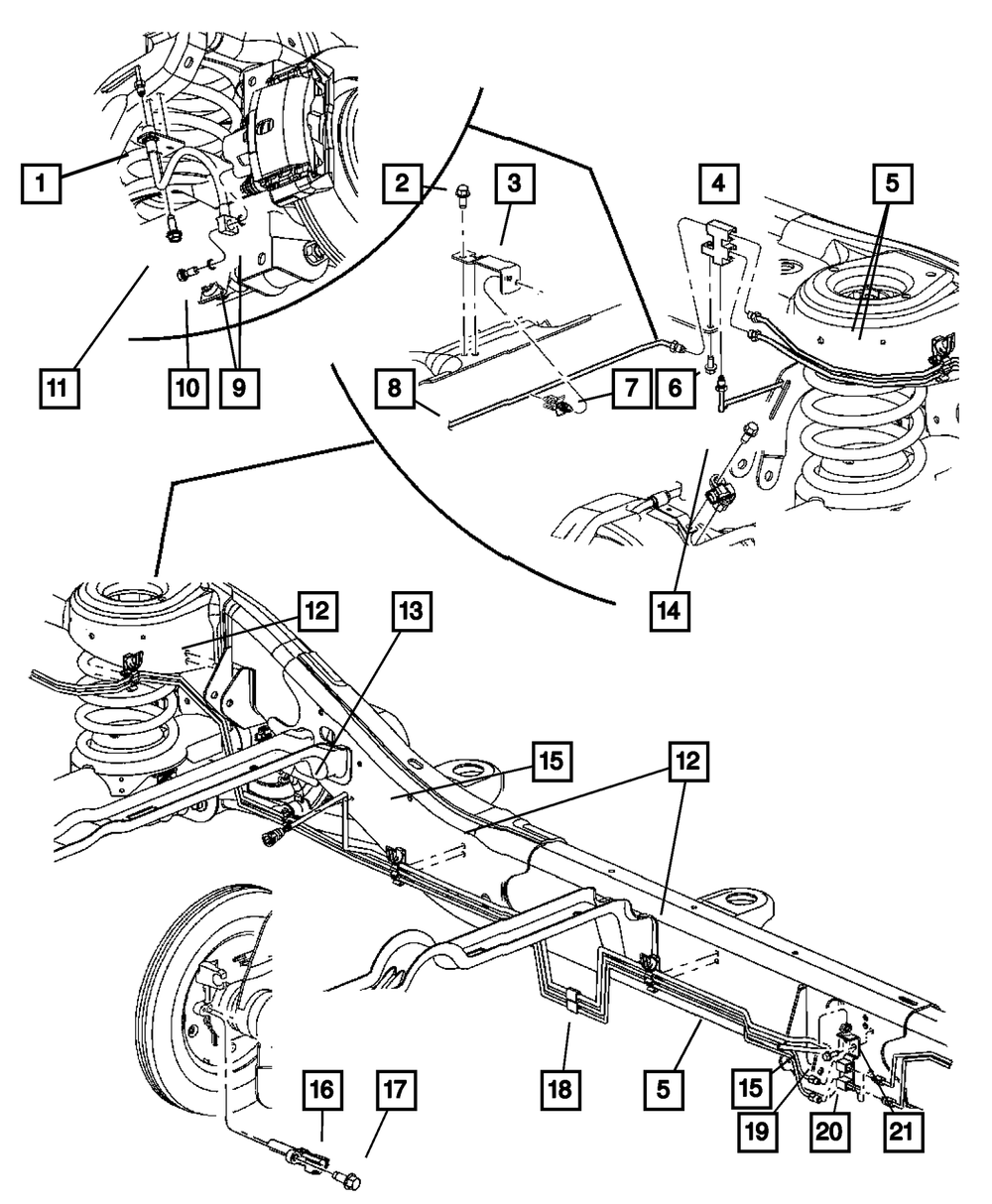 1
2
3
4
5
11
10
9
8
7
6
14
12
13
15
12
16
17
18
5
15
19
20
21