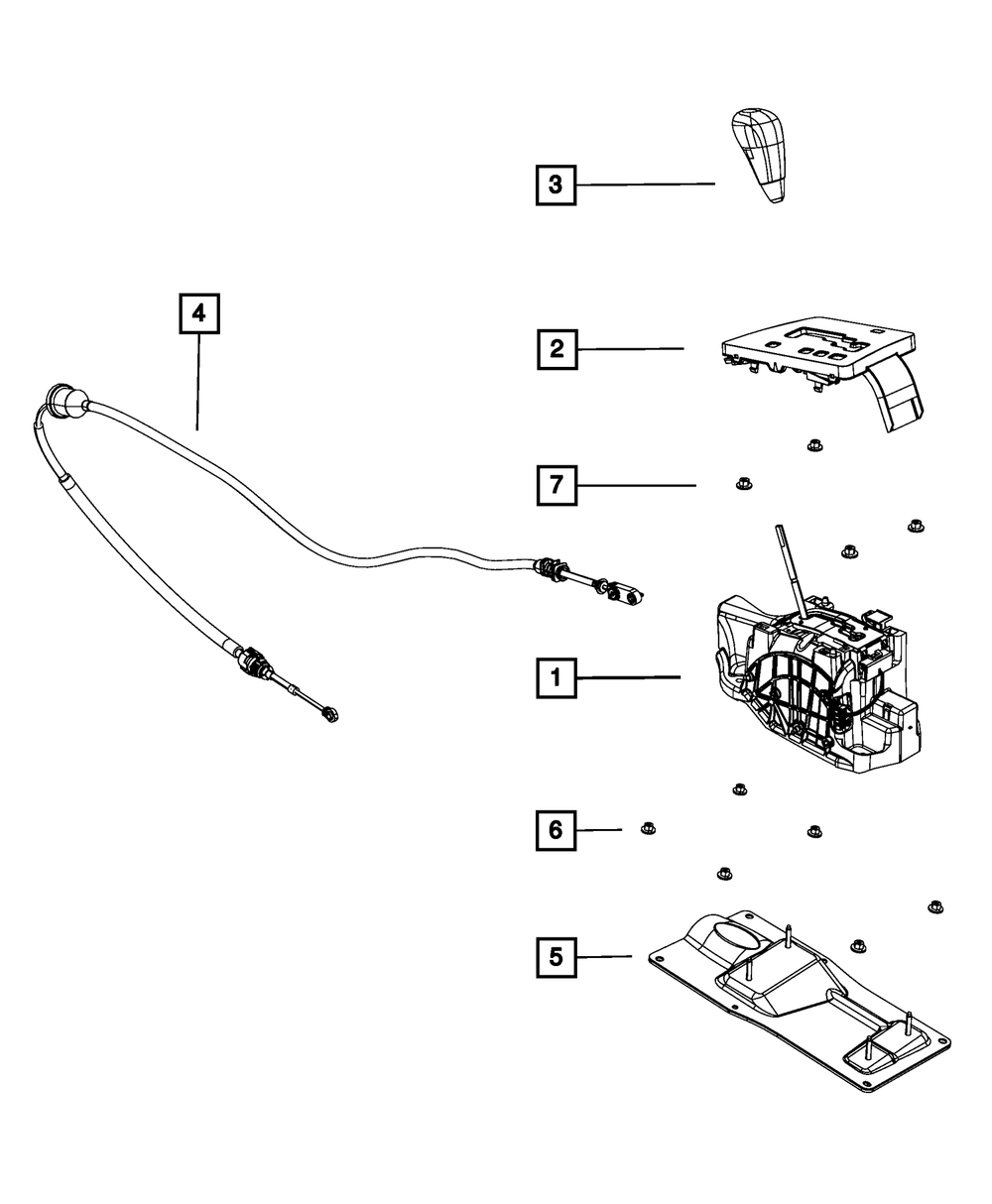 3
4
2
7
1
6
5