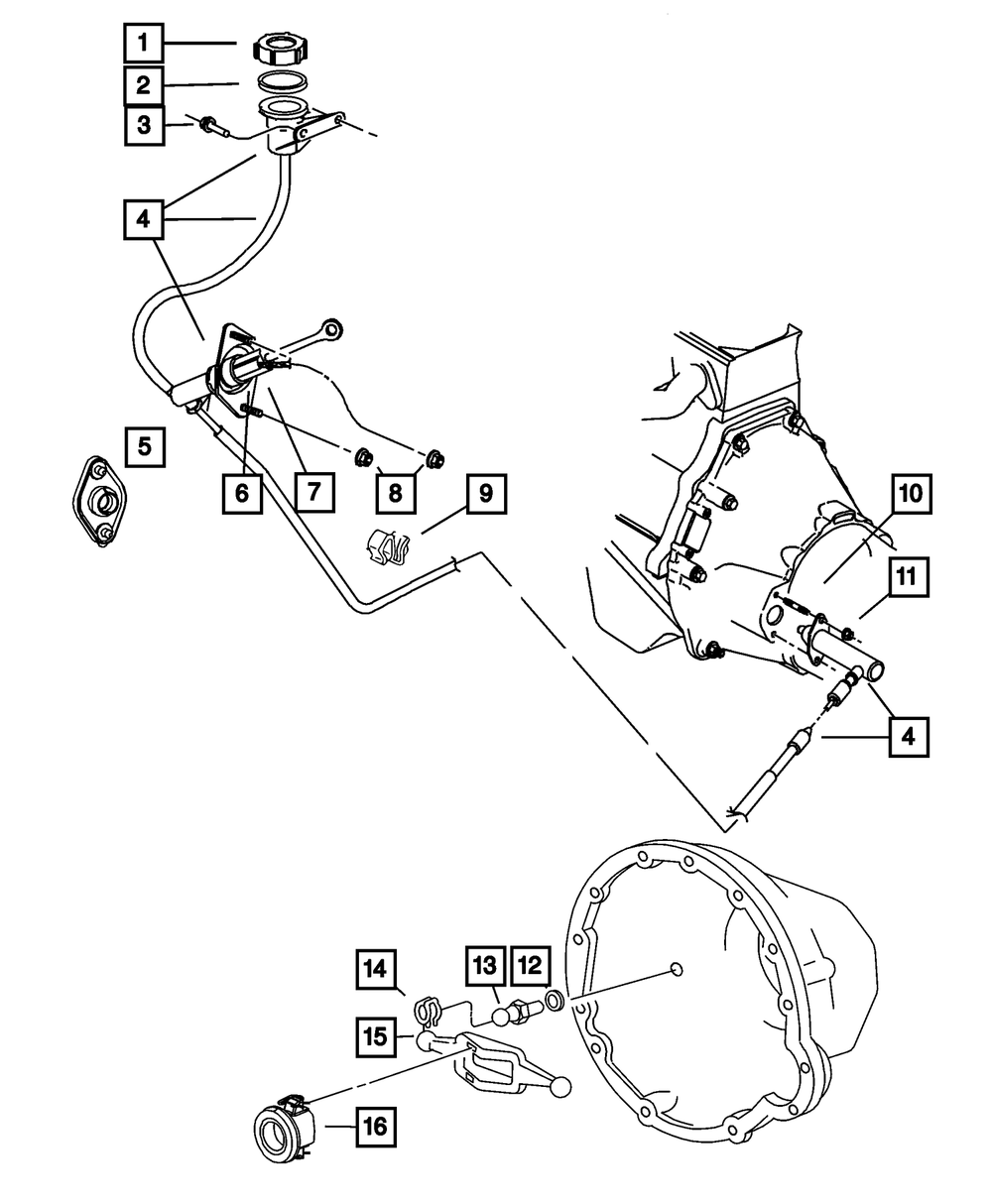 1
2
3
4
5
6
7
8
9
10
11
4
14
13
12
15
16