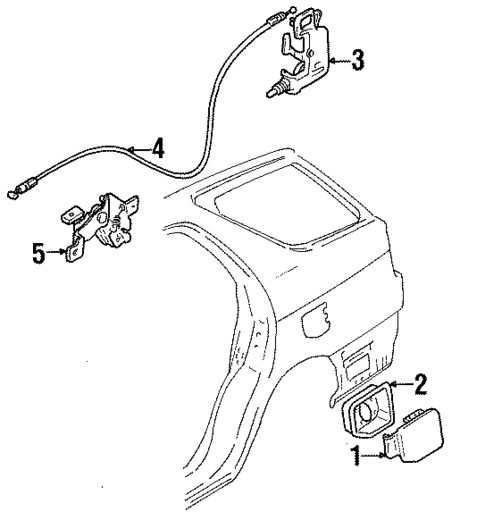 3
4
5
2
1