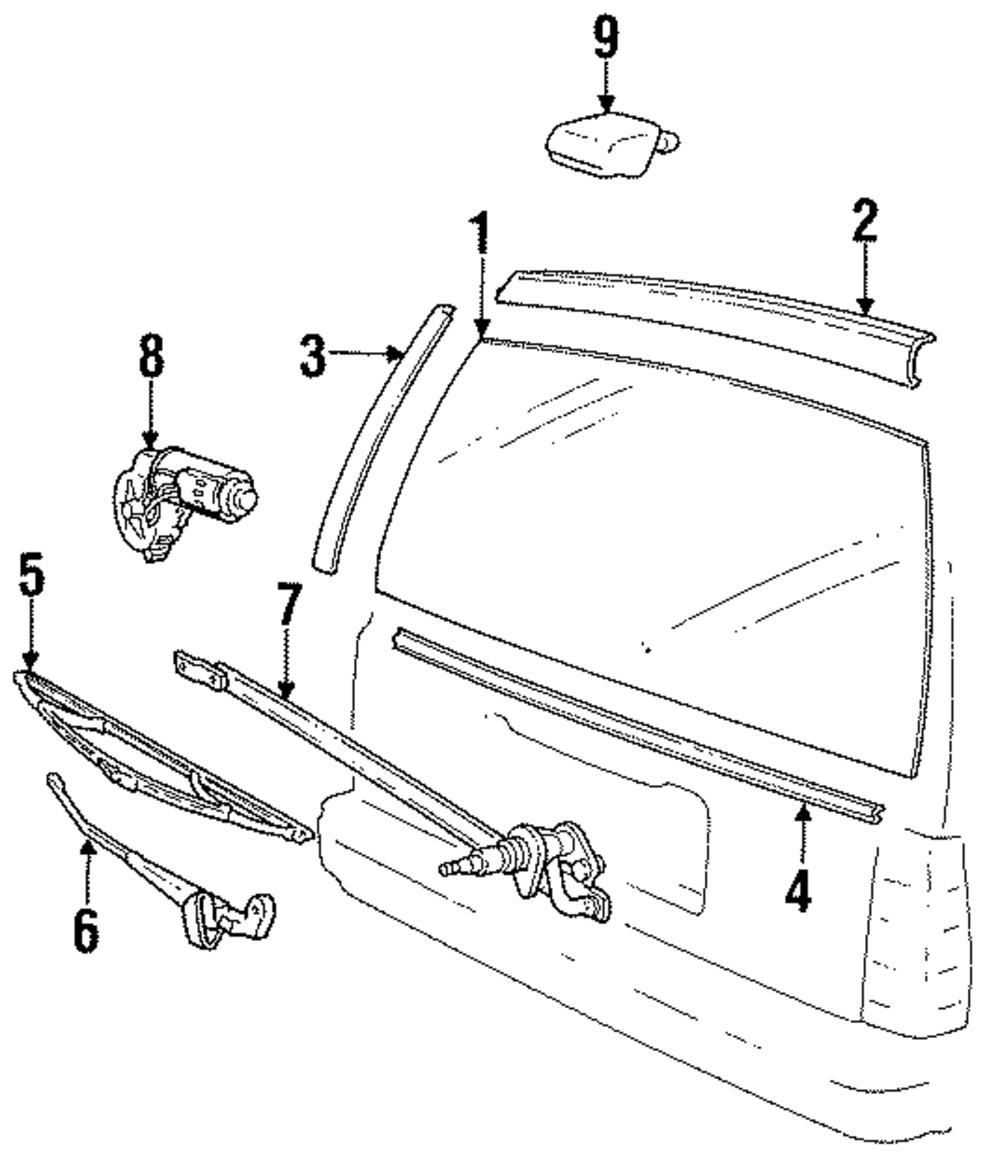 9

1

2

3

8

5

7

6

4