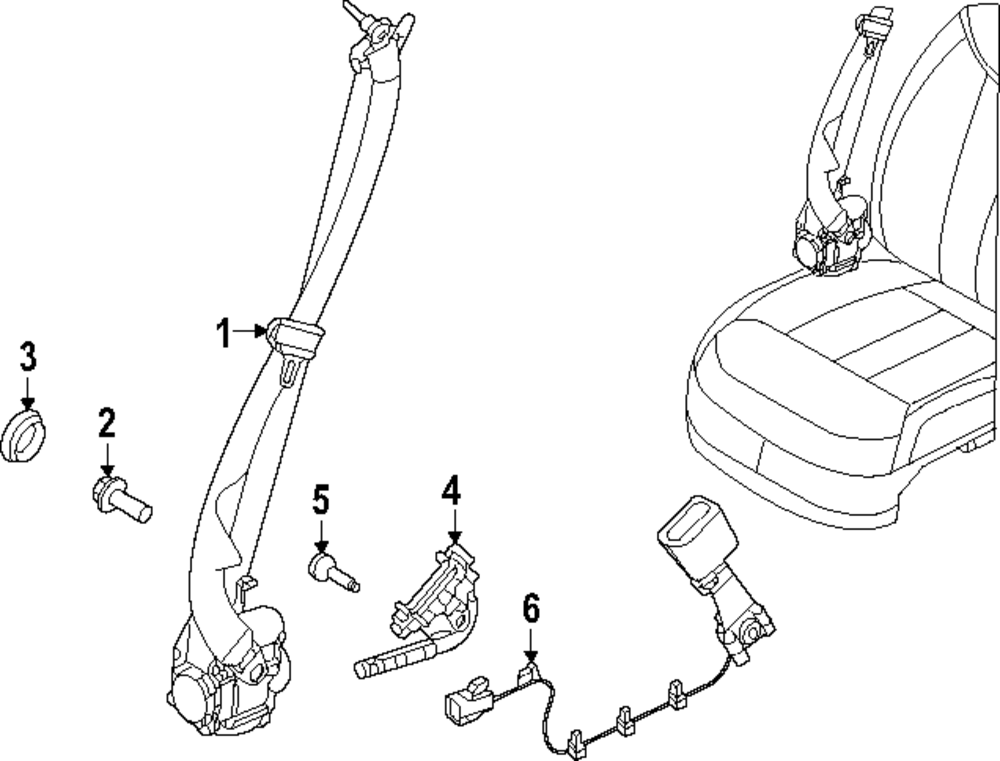 1
3
2
5
4
6