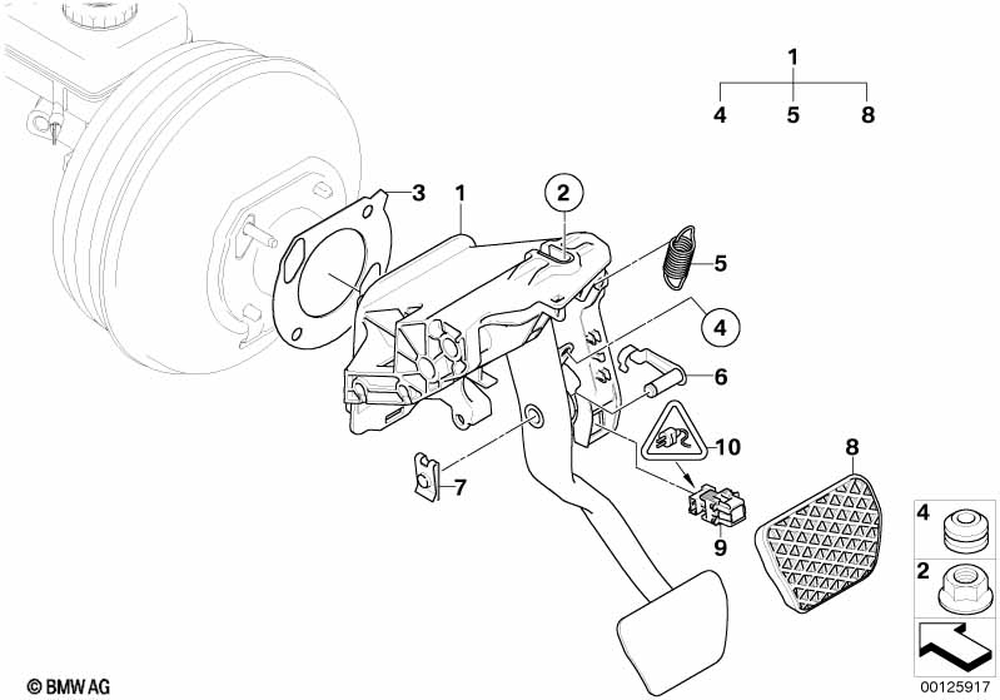 1
4 5 8
3
1
2
5
4
6
10
8
7
9
4
2
© BMW AG
00125917