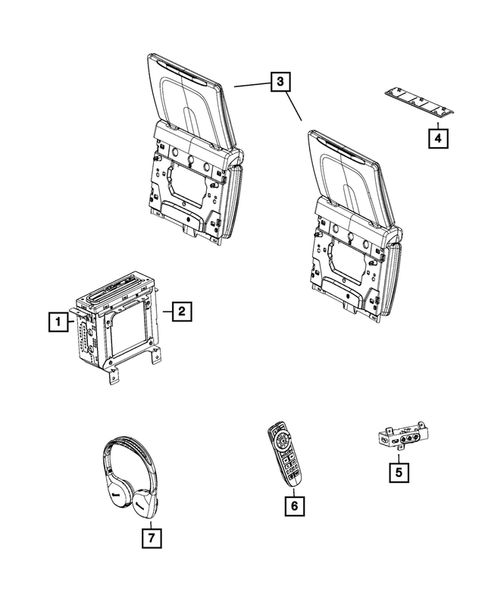 3
4
1
2
5
6
7